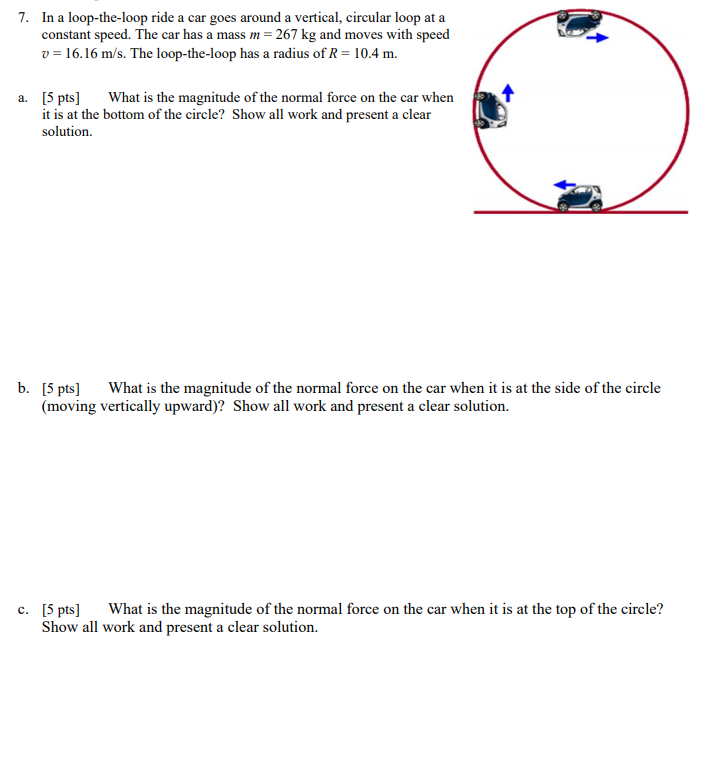 7. In a loop-the-loop ride a car goes around a vertical, circular loop at a constant speed. The car has a mass $m = 267$ kg and moves with speed $v = 16.16$ m/s. The loop-the-loop has a radius of $R = 10.4$ m.

a. [5 pts] What is the magnitude of the normal force on the car when it is at the bottom of the circle? Show all work and present a clear solution.

b. [5 pts] What is the magnitude of the normal force on the car when it is at the side of the circle (moving vertically upward)? Show all work and present a clear solution.

c. [5 pts] What is the magnitude of the normal force on the car when it is at the top of the circle? Show all work and present a clear solution.