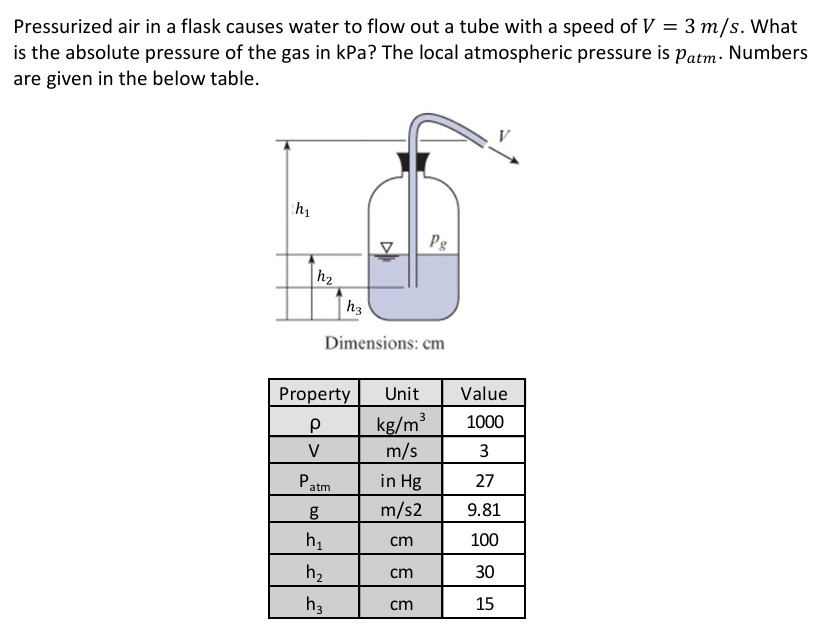 Pressurized air in a flask causes water to flow out a tube with a speed of $V = 3\ m/s$. What is the absolute pressure of the gas in kPa? The local atmospheric pressure is $p_{atm}$. Numbers are given in the below table.

$V$

$h_1$

$p_g$

$h_2$

$h_3$

Dimensions: cm

| Property | Unit | Value |
|---|---|---|
| ρ | kg/m$^3$ | 1000 |
| V | m/s | 3 |
| P$_{atm}$ | in Hg | 27 |
| g | m/s2 | 9.81 |
| h$_1$ | cm | 100 |
| h$_2$ | cm | 30 |
| h$_3$ | cm | 15 |