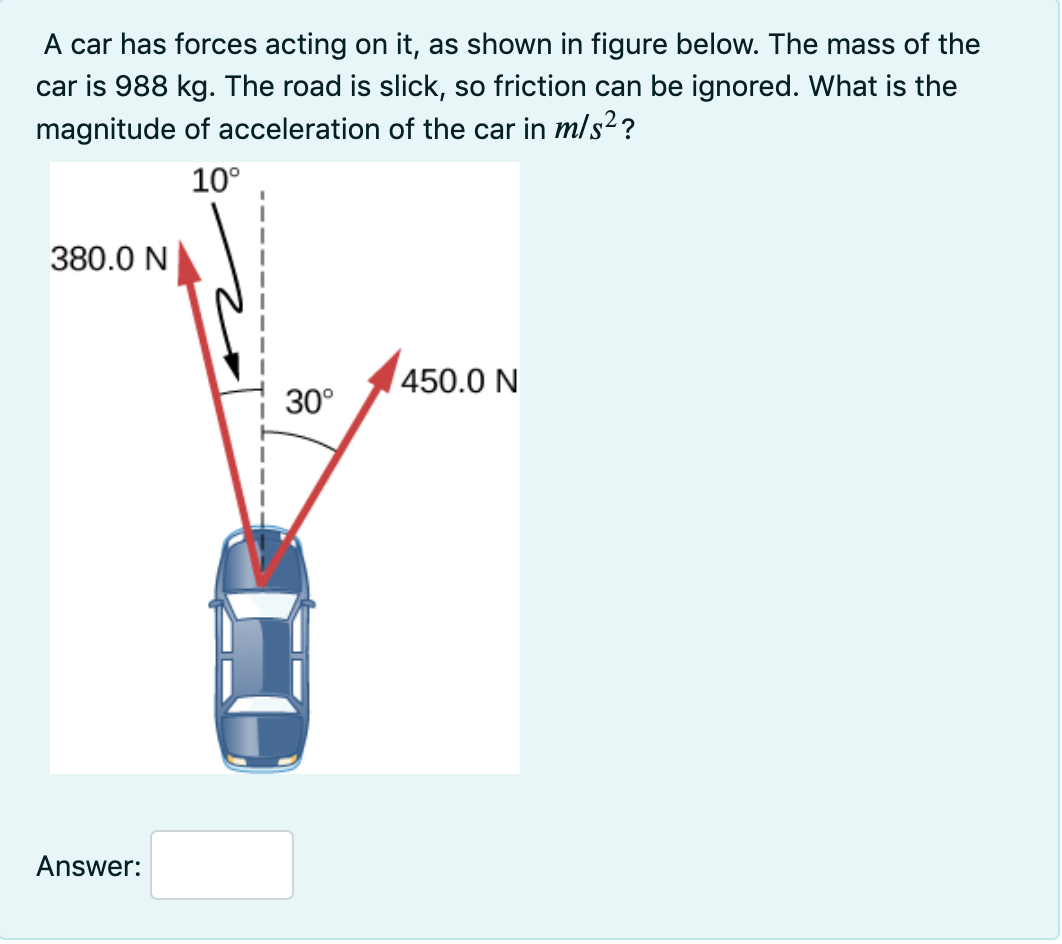 A car has forces acting on it, as shown in figure below. The mass of the car is 988 kg. The road is slick, so friction can be ignored. What is the magnitude of acceleration of the car in $m/s^2$?

10°

380.0 N

30°

450.0 N

Answer: