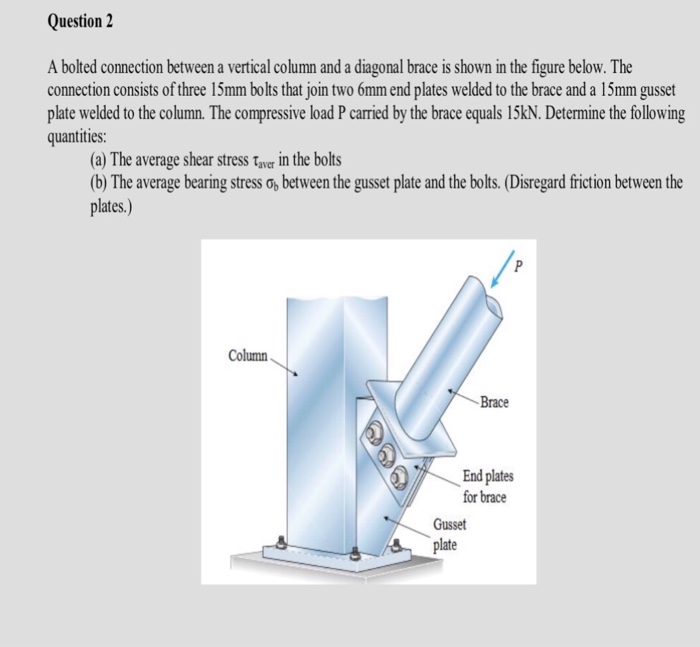 Question 2

A bolted connection between a vertical column and a diagonal brace is shown in the figure below. The connection consists of three 15mm bolts that join two 6mm end plates welded to the brace and a 15mm gusset plate welded to the column. The compressive load P carried by the brace equals 15kN. Determine the following quantities:

(a) The average shear stress $\tau_{aver}$ in the bolts

(b) The average bearing stress $\sigma_b$ between the gusset plate and the bolts. (Disregard friction between the plates.)

P

Column

Brace

End plates for brace

Gusset plate