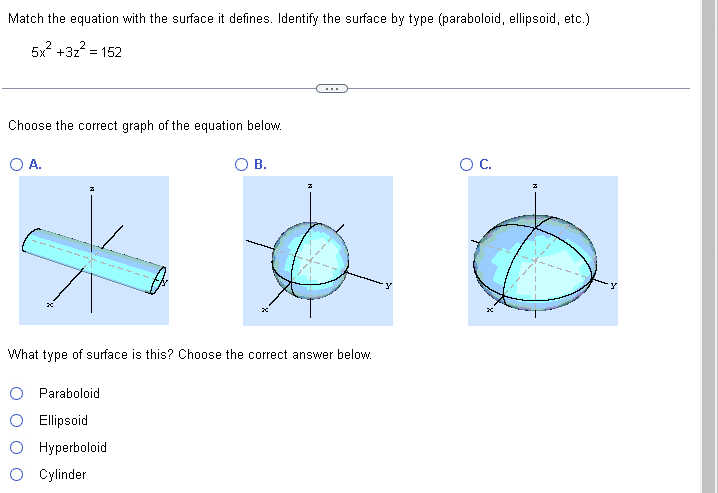 Match the equation with the surface it defines. Identify the surface by type (paraboloid, ellipsoid, etc.)

$5x^2 + 3z^2 = 152$

...

Choose the correct graph of the equation below.

A.

z

y

x

B.

z

y

x

C.

z

y

x

What type of surface is this? Choose the correct answer below.

Paraboloid

Ellipsoid

Hyperboloid

Cylinder