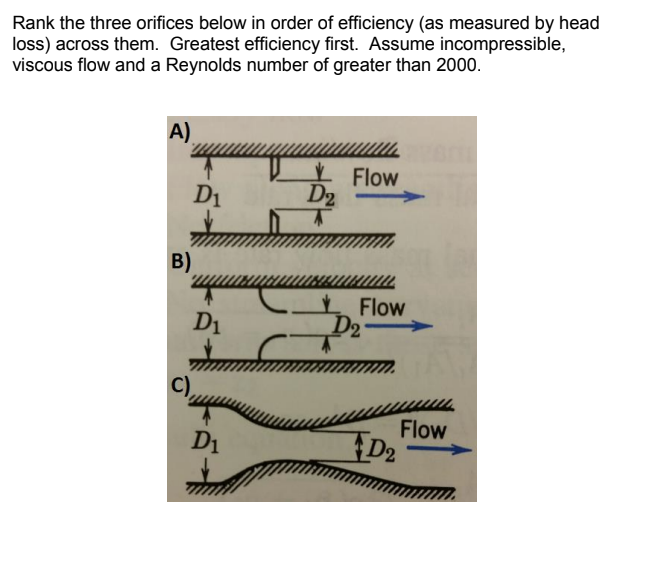 Rank the three orifices below in order of efficiency (as measured by head loss) across them. Greatest efficiency first. Assume incompressible, viscous flow and a Reynolds number of greater than 2000.

A)

$D_1$

$D_2$

Flow

B)

$D_1$

$D_2$

Flow

C)

$D_1$

$D_2$

Flow