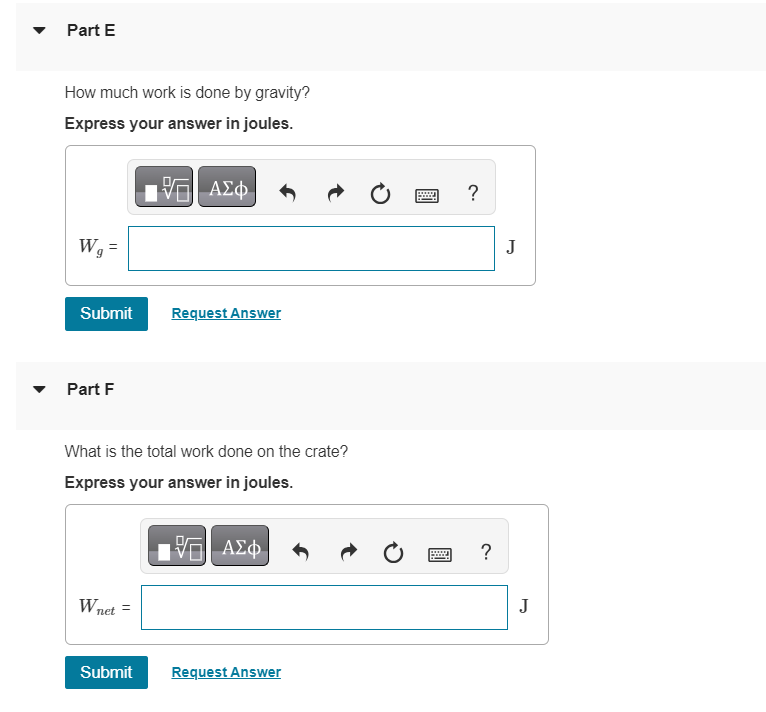 Part E

How much work is done by gravity?

Express your answer in joules.

ΑΣφ ?

$W_g$ = J

Submit Request Answer

Part F

What is the total work done on the crate?

Express your answer in joules.

ΑΣφ ?

$W_{net}$ = J

Submit Request Answer