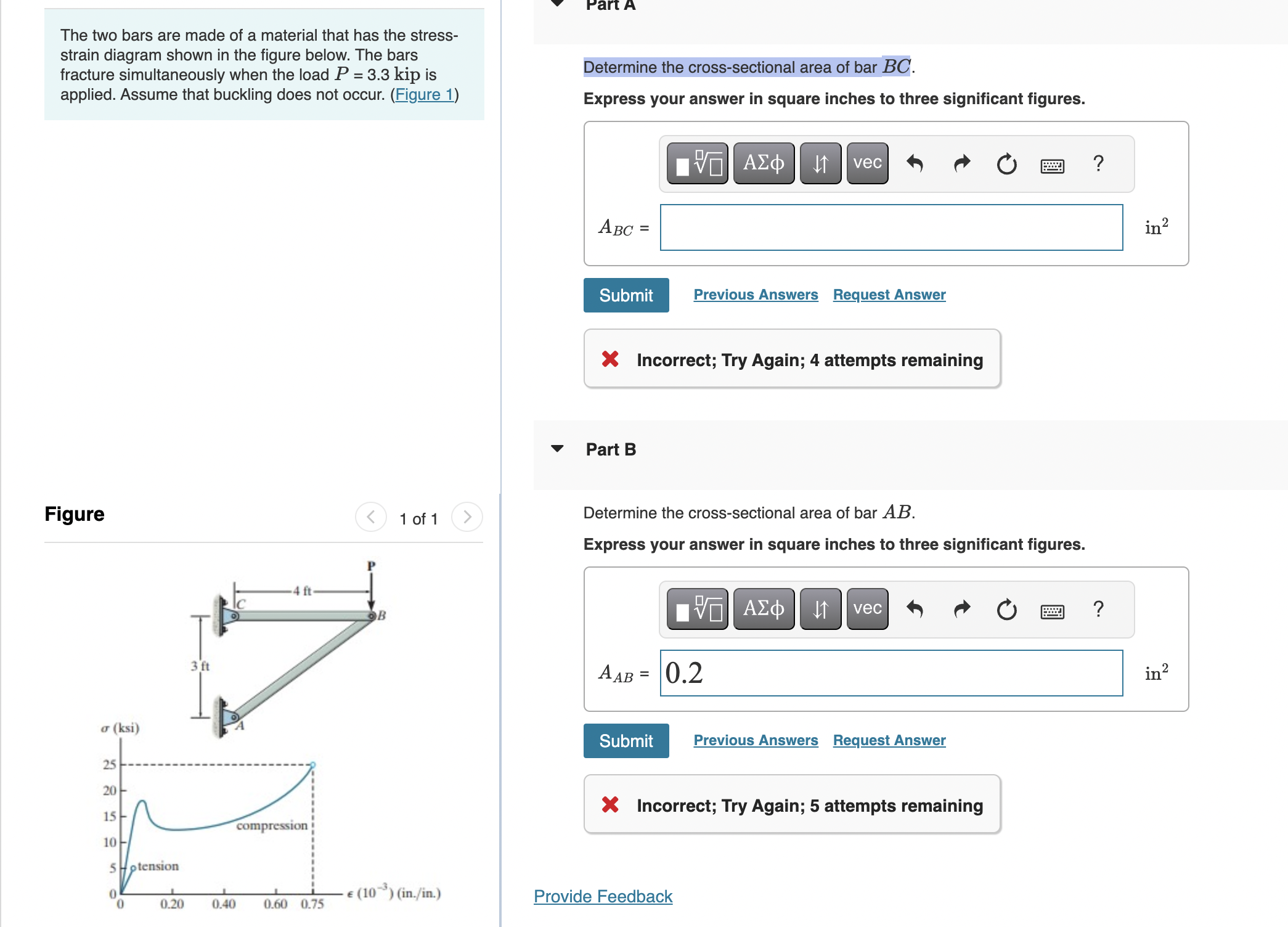 The two bars are made of a material that has the stress-strain diagram shown in the figure below. The bars fracture simultaneously when the load $P = 3.3$ kip is applied. Assume that buckling does not occur. (Figure 1)

Figure

1 of 1

P
4 ft
C
B
3 ft
A
$\sigma$ (ksi)
25
20
15
10
5
0
compression
tension
0
0.20
0.40
0.60
0.75
$\epsilon$ $(10^{-3})$ (in./in.)

Part A

Determine the cross-sectional area of bar $BC$.

Express your answer in square inches to three significant figures.

ΑΣφ
vec
?

$A_{BC}$ =
$in^2$

Submit
Previous Answers
Request Answer

Incorrect; Try Again; 4 attempts remaining

Part B

Determine the cross-sectional area of bar $AB$.

Express your answer in square inches to three significant figures.

ΑΣφ
vec
?

$A_{AB}$ = 0.2
$in^2$

Submit
Previous Answers
Request Answer

Incorrect; Try Again; 5 attempts remaining

Provide Feedback