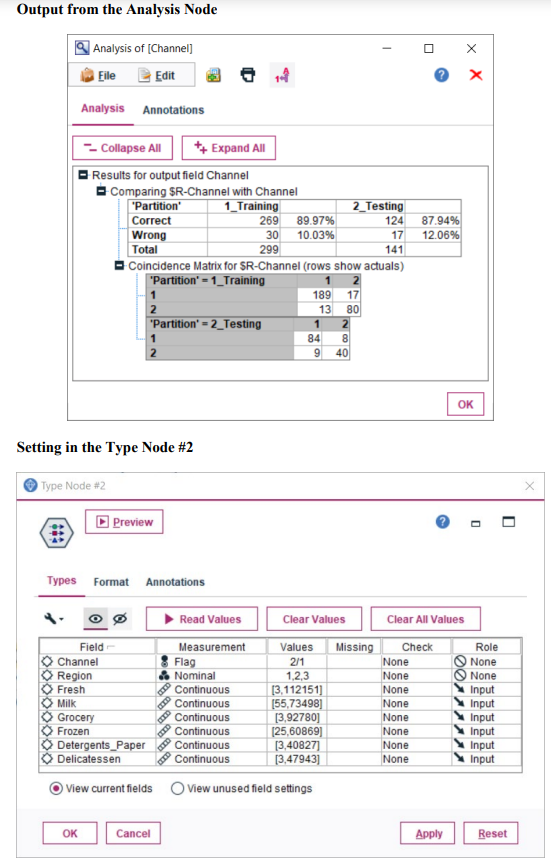 Output from the Analysis Node

Analysis of [Channel]

File Edit

Analysis Annotations

Collapse All Expand All

Results for output field Channel
Comparing $R-Channel with Channel

| 'Partition' | 1_Training | | 2_Testing | |
|---|---|---|---|---|
| Correct | 269 | 89.97% | 124 | 87.94% |
| Wrong | 30 | 10.03% | 17 | 12.06% |
| Total | 299 | | 141 | |

Coincidence Matrix for $R-Channel (rows show actuals)

| 'Partition' = 1_Training | 1 | 2 |
|---|---|---|
| 1 | 189 | 17 |
| 2 | 13 | 80 |
| 'Partition' = 2_Testing | 1 | 2 |
| 1 | 84 | 8 |
| 2 | 9 | 40 |

OK

Setting in the Type Node #2

Type Node #2

Preview

Types Format Annotations

Read Values Clear Values Clear All Values

| Field | Measurement | Values | Missing | Check | Role |
|---|---|---|---|---|---|
| Channel | Flag | 2/1 | | None | None |
| Region | Nominal | 1,2,3 | | None | None |
| Fresh | Continuous | [3,112151] | | None | Input |
| Milk | Continuous | [55,73498] | | None | Input |
| Grocery | Continuous | [3,92780] | | None | Input |
| Frozen | Continuous | [25,60869] | | None | Input |
| Detergents_Paper | Continuous | [3,40827] | | None | Input |
| Delicatessen | Continuous | [3,47943] | | None | Input |

View current fields View unused field settings

OK Cancel Apply Reset