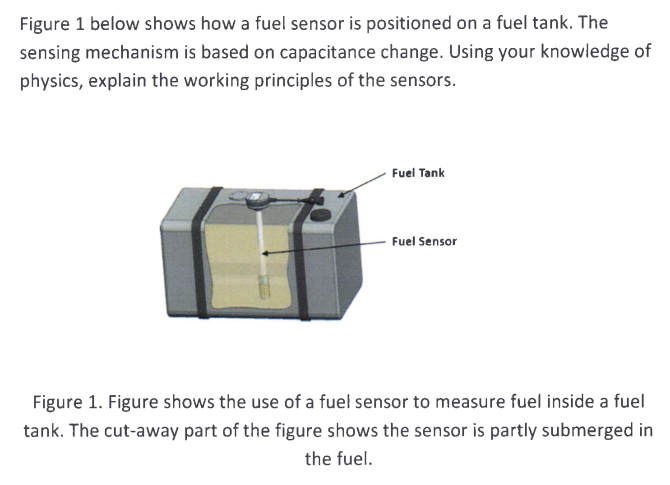 Figure 1 below shows how a fuel sensor is positioned on a fuel tank. The sensing mechanism is based on capacitance change. Using your knowledge of physics, explain the working principles of the sensors.

Fuel Tank

Fuel Sensor

Figure 1. Figure shows the use of a fuel sensor to measure fuel inside a fuel tank. The cut-away part of the figure shows the sensor is partly submerged in the fuel.