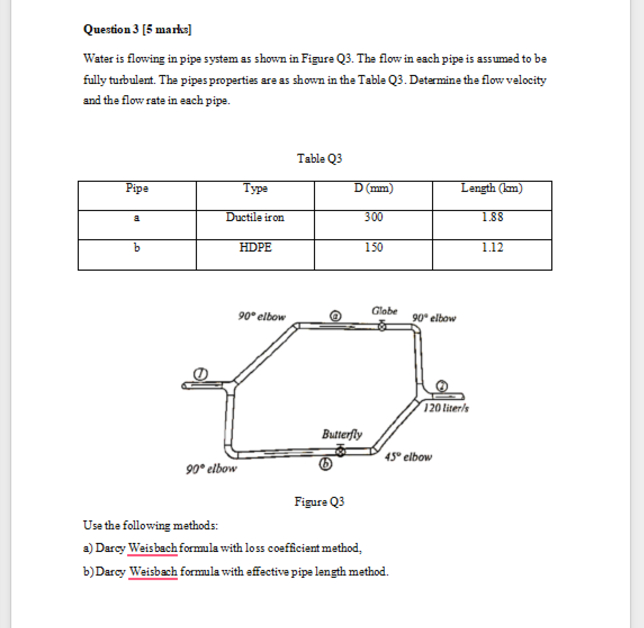 Question 3 [5 marks]

Water is flowing in pipe system as shown in Figure Q3. The flow in each pipe is assumed to be fully turbulent. The pipes properties are as shown in the Table Q3. Determine the flow velocity and the flow rate in each pipe.

Table Q3

| Pipe | Type | D (mm) | Length (km) |
|---|---|---|---|
| a | Ductile iron | 300 | 1.88 |
| b | HDPE | 150 | 1.12 |

90° elbow
ⓐ
Globe
90° elbow
①
②
120 liter/s
Butterfly
45° elbow
90° elbow
ⓑ

Figure Q3

Use the following methods:

a) Darcy Weisbach formula with loss coefficient method,

b) Darcy Weisbach formula with effective pipe length method.