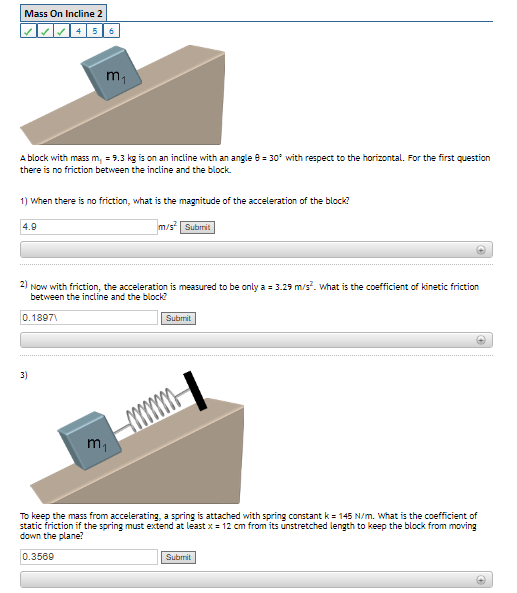 Mass On Incline 2

✓ ✓ ✓ 4 5 6

$m_1$

A block with mass $m_1$ = 9.3 kg is on an incline with an angle θ = 30° with respect to the horizontal. For the first question there is no friction between the incline and the block.

1) When there is no friction, what is the magnitude of the acceleration of the block?

4.9 $m/s^2$ Submit

2) Now with friction, the acceleration is measured to be only a = 3.29 $m/s^2$. What is the coefficient of kinetic friction between the incline and the block?

0.1897\ Submit

3)

$m_1$

To keep the mass from accelerating, a spring is attached with spring constant k = 145 N/m. What is the coefficient of static friction if the spring must extend at least x = 12 cm from its unstretched length to keep the block from moving down the plane?

0.3569 Submit