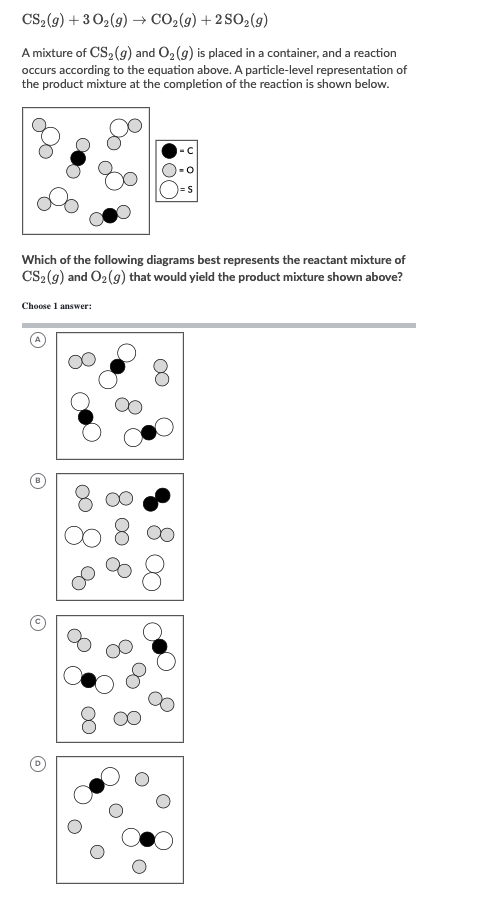 $CS_2(g) + 3\,O_2(g) \rightarrow CO_2(g) + 2\,SO_2(g)$

A mixture of $CS_2(g)$ and $O_2(g)$ is placed in a container, and a reaction occurs according to the equation above. A particle-level representation of the product mixture at the completion of the reaction is shown below.

= C
= O
= S

Which of the following diagrams best represents the reactant mixture of $CS_2(g)$ and $O_2(g)$ that would yield the product mixture shown above?

Choose 1 answer:

A

B

C

D