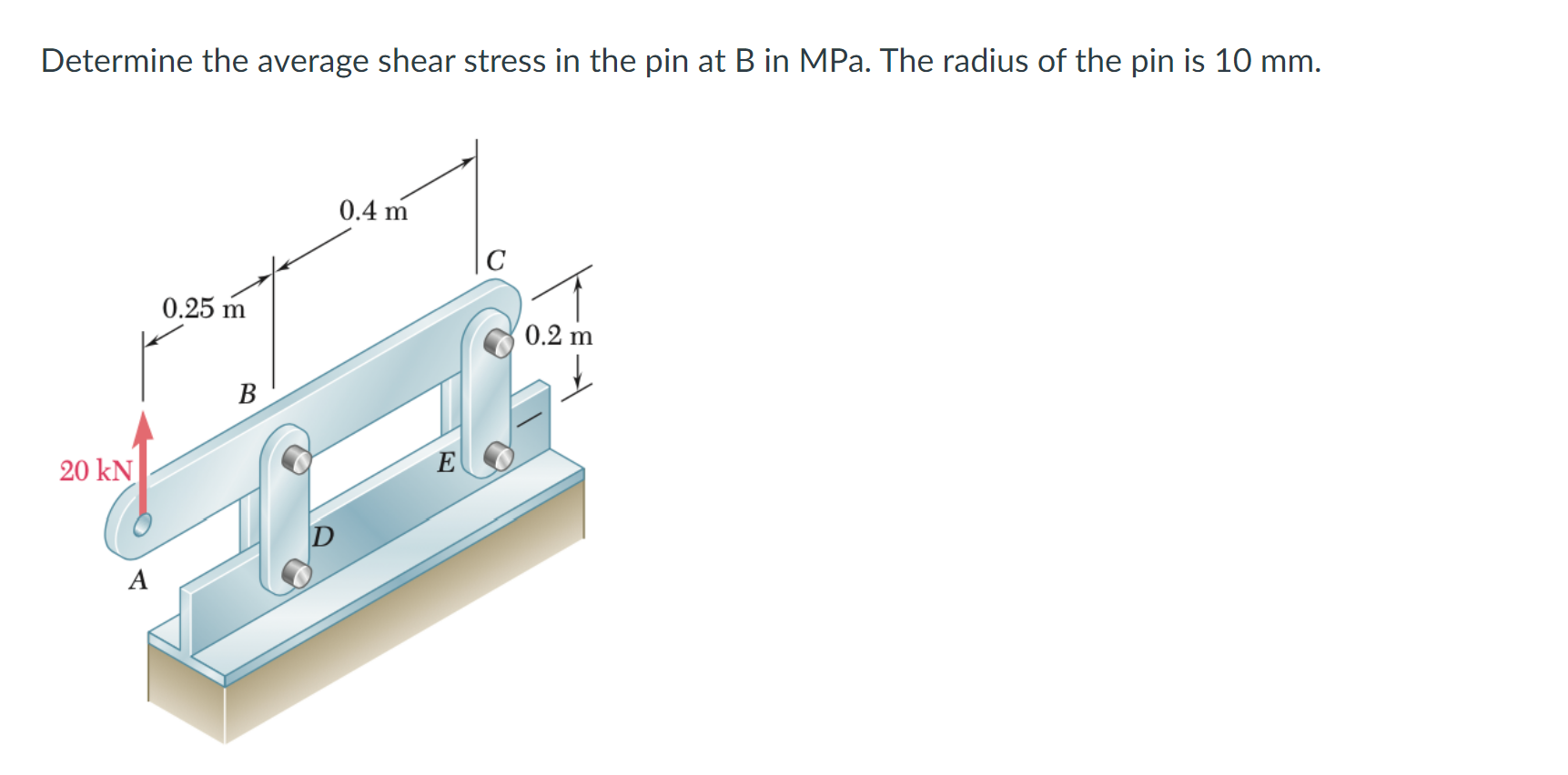 Determine the average shear stress in the pin at B in MPa. The radius of the pin is 10 mm.

0.4 m
C
0.25 m
0.2 m
B
20 kN
E
D
A