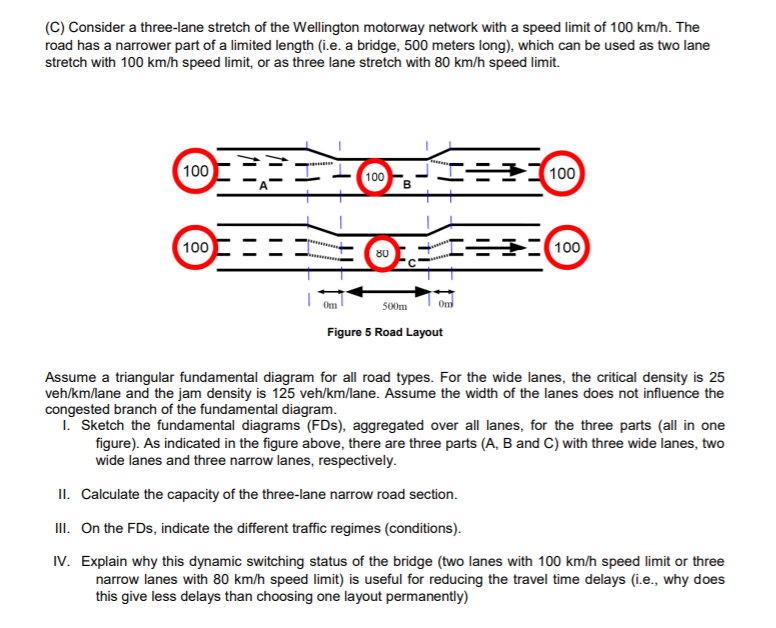 (C) Consider a three-lane stretch of the Wellington motorway network with a speed limit of 100 km/h. The road has a narrower part of a limited length (i.e. a bridge, 500 meters long), which can be used as two lane stretch with 100 km/h speed limit, or as three lane stretch with 80 km/h speed limit.

100
A
100
B
100
100
80
C
100
0m
500m
0m

Figure 5 Road Layout

Assume a triangular fundamental diagram for all road types. For the wide lanes, the critical density is 25 veh/km/lane and the jam density is 125 veh/km/lane. Assume the width of the lanes does not influence the congested branch of the fundamental diagram.

I. Sketch the fundamental diagrams (FDs), aggregated over all lanes, for the three parts (all in one figure). As indicated in the figure above, there are three parts (A, B and C) with three wide lanes, two wide lanes and three narrow lanes, respectively.

II. Calculate the capacity of the three-lane narrow road section.

III. On the FDs, indicate the different traffic regimes (conditions).

IV. Explain why this dynamic switching status of the bridge (two lanes with 100 km/h speed limit or three narrow lanes with 80 km/h speed limit) is useful for reducing the travel time delays (i.e., why does this give less delays than choosing one layout permanently)