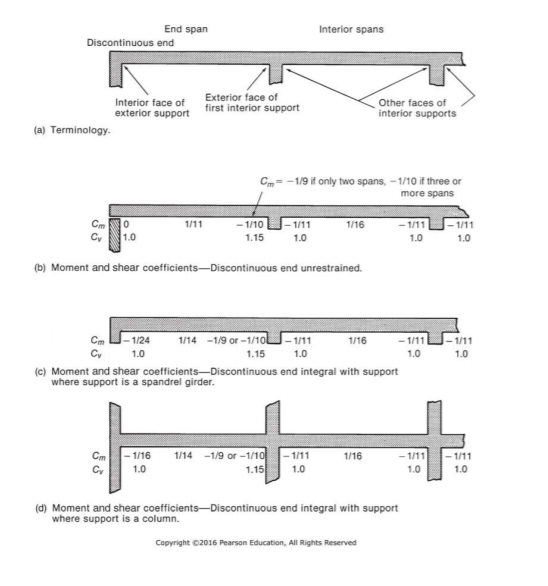 End span

Interior spans

Discontinuous end

Interior face of exterior support

Exterior face of first interior support

Other faces of interior supports

(a) Terminology.

$C_m = -1/9$ if only two spans, $-1/10$ if three or more spans

$C_m$ 0 1/11 −1/10 −1/11 1/16 −1/11 −1/11
$C_v$ 1.0 1.15 1.0 1.0 1.0

(b) Moment and shear coefficients—Discontinuous end unrestrained.

$C_m$ −1/24 1/14 −1/9 or −1/10 −1/11 1/16 −1/11 −1/11
$C_v$ 1.0 1.15 1.0 1.0 1.0

(c) Moment and shear coefficients—Discontinuous end integral with support where support is a spandrel girder.

$C_m$ −1/16 1/14 −1/9 or −1/10 −1/11 1/16 −1/11 −1/11
$C_v$ 1.0 1.15 1.0 1.0 1.0

(d) Moment and shear coefficients—Discontinuous end integral with support where support is a column.

Copyright ©2016 Pearson Education, All Rights Reserved