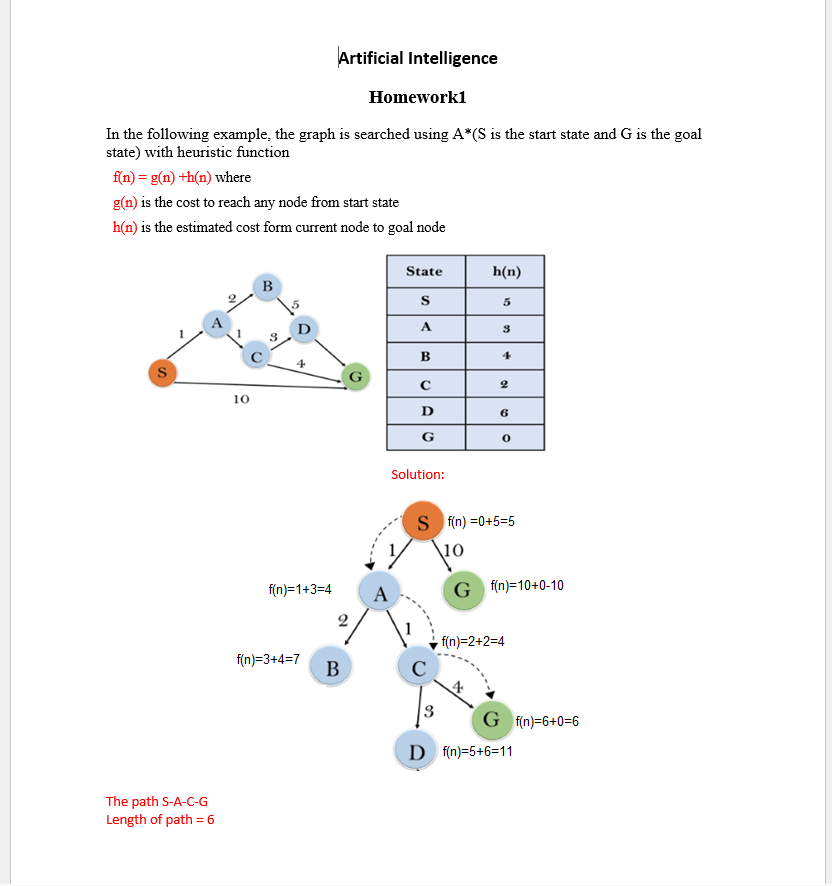 Artificial Intelligence

Homework1

In the following example, the graph is searched using A*(S is the start state and G is the goal state) with heuristic function

f(n) = g(n) +h(n) where

g(n) is the cost to reach any node from start state

h(n) is the estimated cost form current node to goal node

B
2
5
A
D
1
1
3
C
4
S
G
10

| State | h(n) |
|---|---|
| S | 5 |
| A | 3 |
| B | 4 |
| C | 2 |
| D | 6 |
| G | 0 |

Solution:

S f(n) =0+5=5
1
10
f(n)=1+3=4
A
G f(n)=10+0-10
2
1
f(n)=2+2=4
f(n)=3+4=7
B
C
4
3
G f(n)=6+0=6
D f(n)=5+6=11

The path S-A-C-G
Length of path = 6