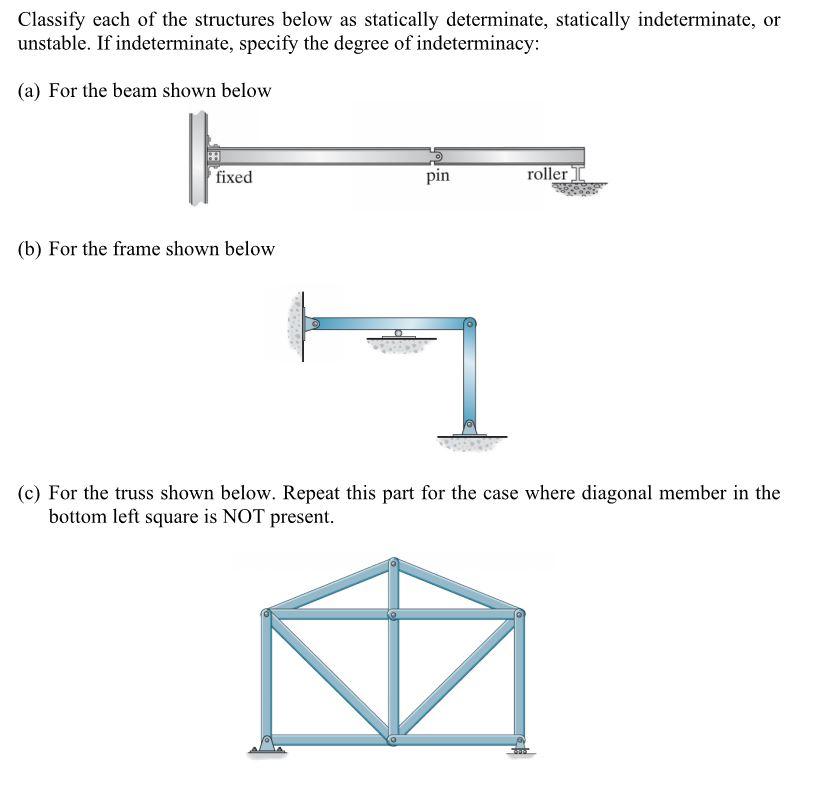 Classify each of the structures below as statically determinate, statically indeterminate, or unstable. If indeterminate, specify the degree of indeterminacy:

(a) For the beam shown below

fixed

pin

roller

(b) For the frame shown below

(c) For the truss shown below. Repeat this part for the case where diagonal member in the bottom left square is NOT present.