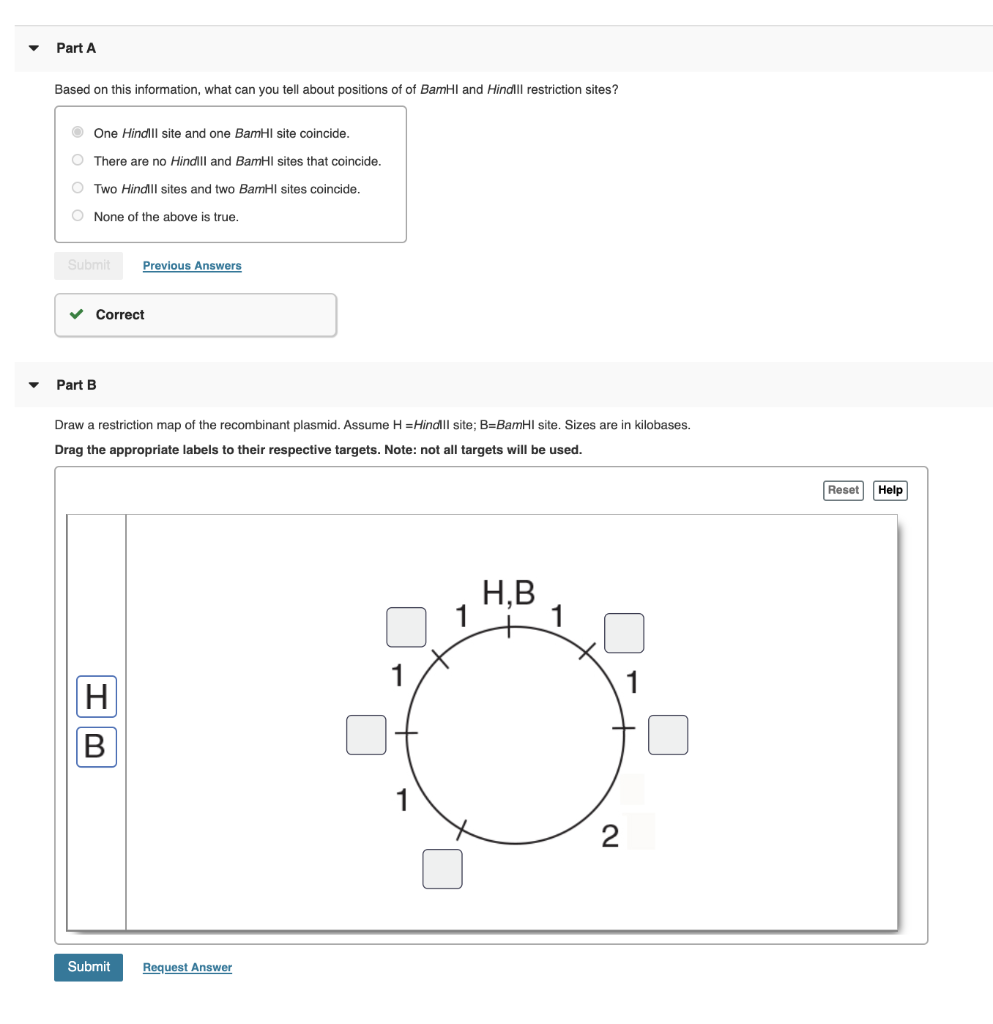 Part A

Based on this information, what can you tell about positions of of BamHI and HindIII restriction sites?

One HindIII site and one BamHI site coincide.

There are no HindIII and BamHI sites that coincide.

Two HindIII sites and two BamHI sites coincide.

None of the above is true.

Submit  Previous Answers

Correct

Part B

Draw a restriction map of the recombinant plasmid. Assume H =HindIII site; B=BamHI site. Sizes are in kilobases.

Drag the appropriate labels to their respective targets. Note: not all targets will be used.

Reset  Help

H
B

H,B
1
1
1
1
1
2

Submit  Request Answer