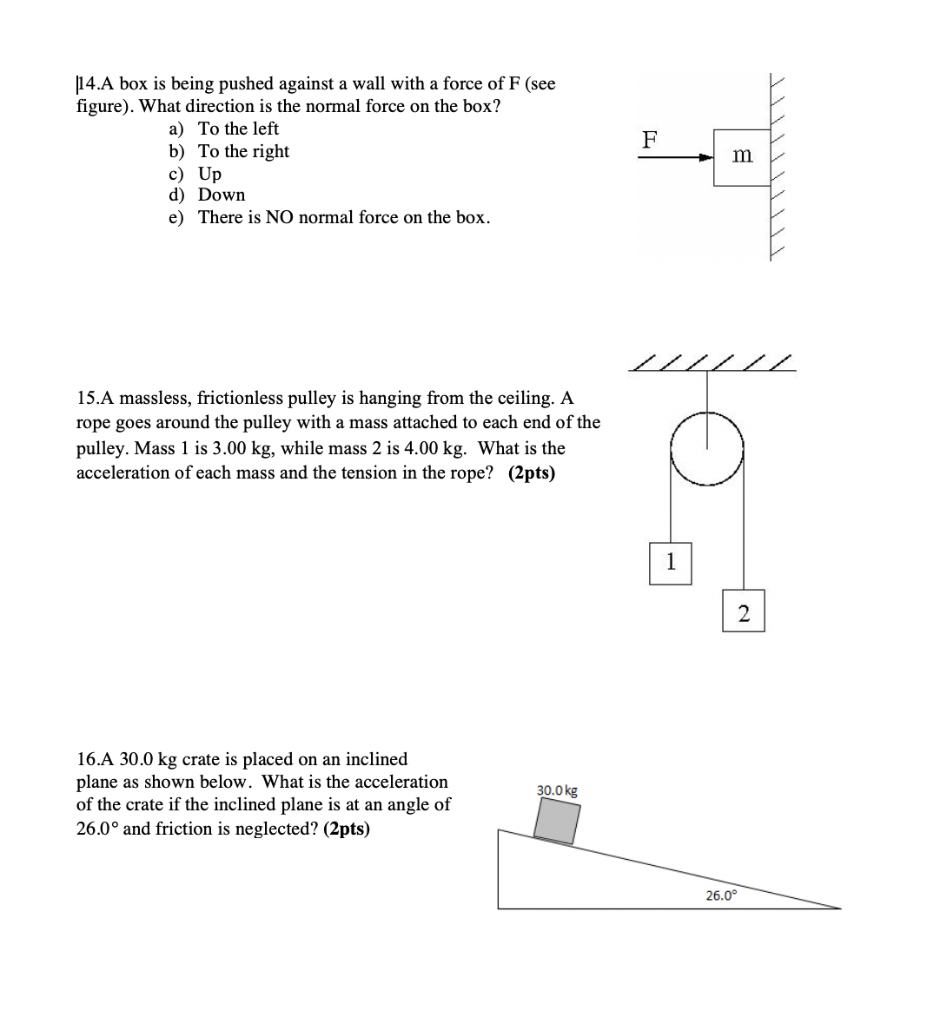 14.A box is being pushed against a wall with a force of F (see figure). What direction is the normal force on the box?
a) To the left
b) To the right
c) Up
d) Down
e) There is NO normal force on the box.

F
m

15.A massless, frictionless pulley is hanging from the ceiling. A rope goes around the pulley with a mass attached to each end of the pulley. Mass 1 is 3.00 kg, while mass 2 is 4.00 kg. What is the acceleration of each mass and the tension in the rope? **(2pts)**

1
2

16.A 30.0 kg crate is placed on an inclined plane as shown below. What is the acceleration of the crate if the inclined plane is at an angle of 26.0° and friction is neglected? **(2pts)**

30.0 kg
26.0°