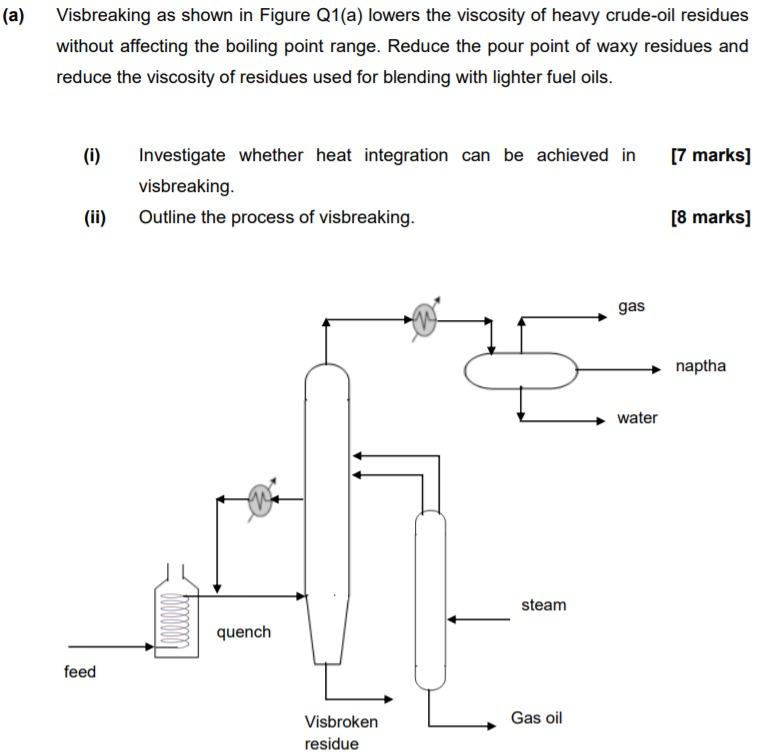 (a) Visbreaking as shown in Figure Q1(a) lowers the viscosity of heavy crude-oil residues without affecting the boiling point range. Reduce the pour point of waxy residues and reduce the viscosity of residues used for blending with lighter fuel oils.

(i) Investigate whether heat integration can be achieved in visbreaking. [7 marks]

(ii) Outline the process of visbreaking. [8 marks]

gas

naptha

water

steam

quench

feed

Visbroken residue

Gas oil