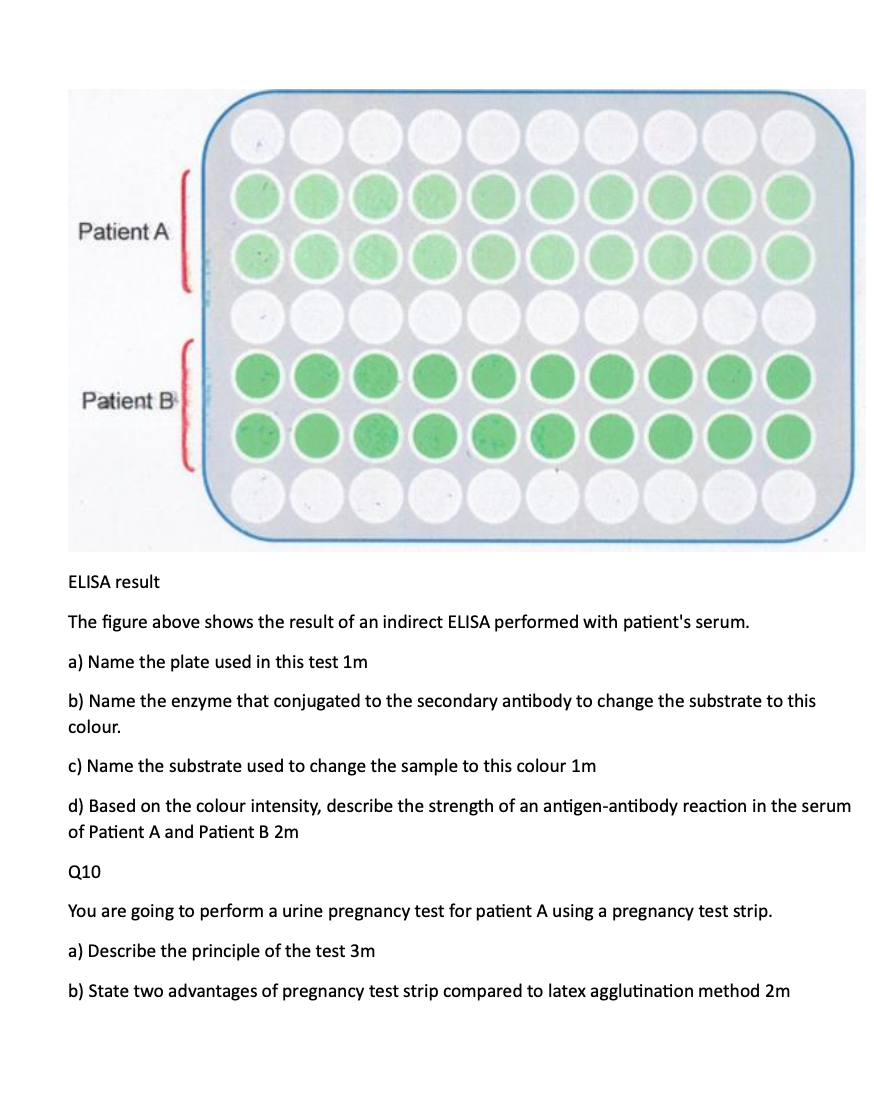 Patient A

Patient B

ELISA result

The figure above shows the result of an indirect ELISA performed with patient's serum.

a) Name the plate used in this test 1m

b) Name the enzyme that conjugated to the secondary antibody to change the substrate to this colour.

c) Name the substrate used to change the sample to this colour 1m

d) Based on the colour intensity, describe the strength of an antigen-antibody reaction in the serum of Patient A and Patient B 2m

Q10

You are going to perform a urine pregnancy test for patient A using a pregnancy test strip.

a) Describe the principle of the test 3m

b) State two advantages of pregnancy test strip compared to latex agglutination method 2m