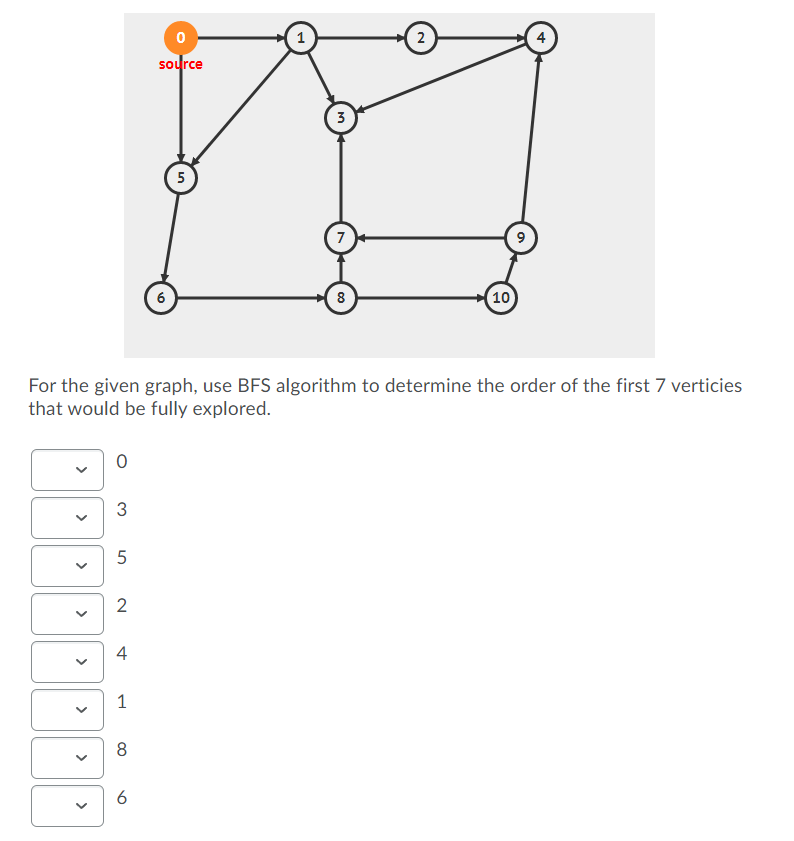 0
source
1
2
4
3
5
7
9
6
8
10

For the given graph, use BFS algorithm to determine the order of the first 7 verticies that would be fully explored.

0

3

5

2

4

1

8

6