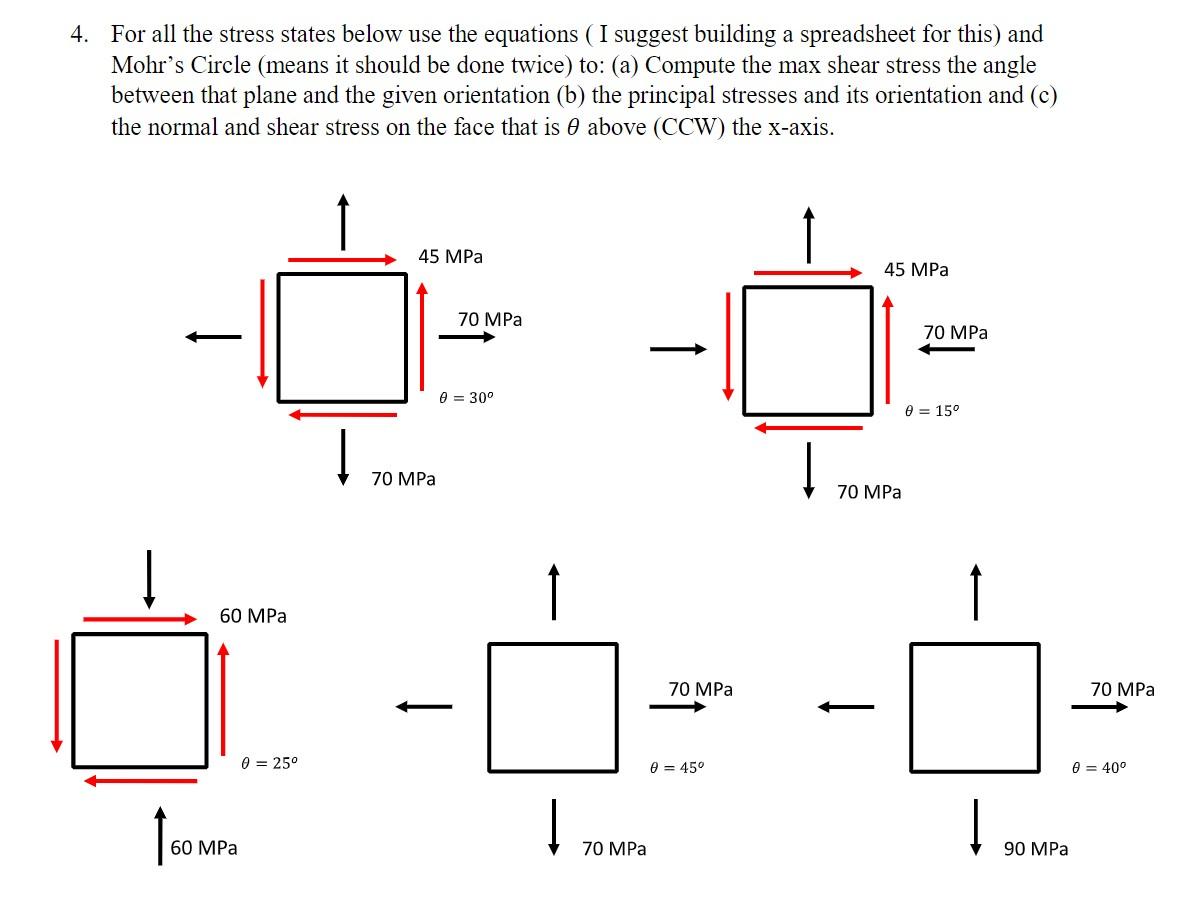 4. For all the stress states below use the equations ( I suggest building a spreadsheet for this) and Mohr's Circle (means it should be done twice) to: (a) Compute the max shear stress the angle between that plane and the given orientation (b) the principal stresses and its orientation and (c) the normal and shear stress on the face that is $\theta$ above (CCW) the x-axis.

45 MPa
70 MPa
$\theta = 30^o$
70 MPa

45 MPa
70 MPa
$\theta = 15^o$
70 MPa

60 MPa
$\theta = 25^o$
60 MPa

70 MPa
$\theta = 45^o$
70 MPa

70 MPa
$\theta = 40^o$
90 MPa