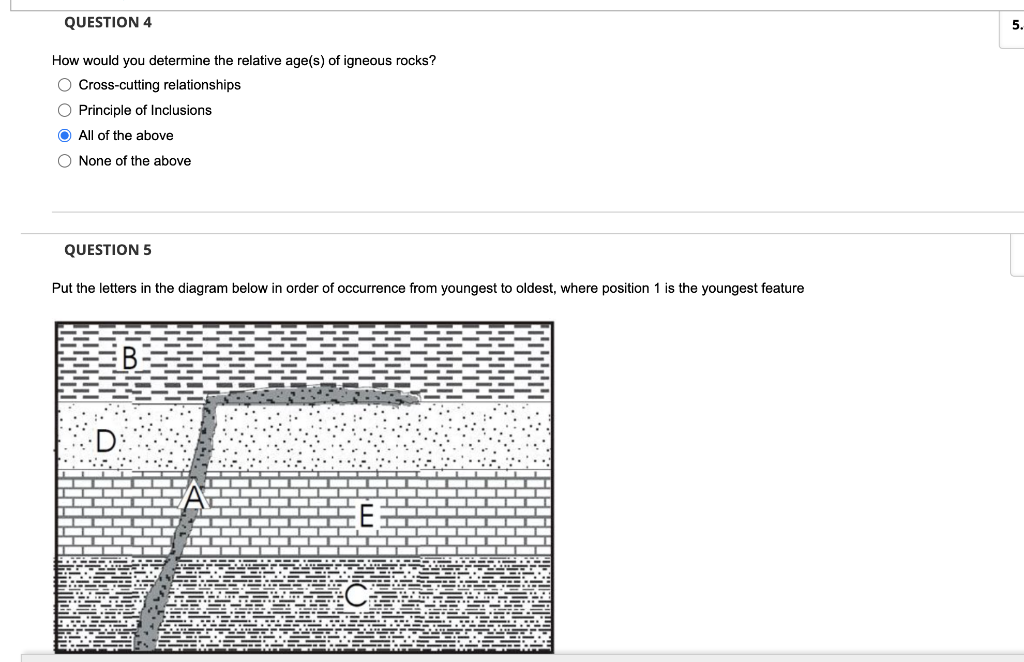 QUESTION 4

5.

How would you determine the relative age(s) of igneous rocks?

Cross-cutting relationships

Principle of Inclusions

All of the above

None of the above

QUESTION 5

Put the letters in the diagram below in order of occurrence from youngest to oldest, where position 1 is the youngest feature

B

D

A

E

C