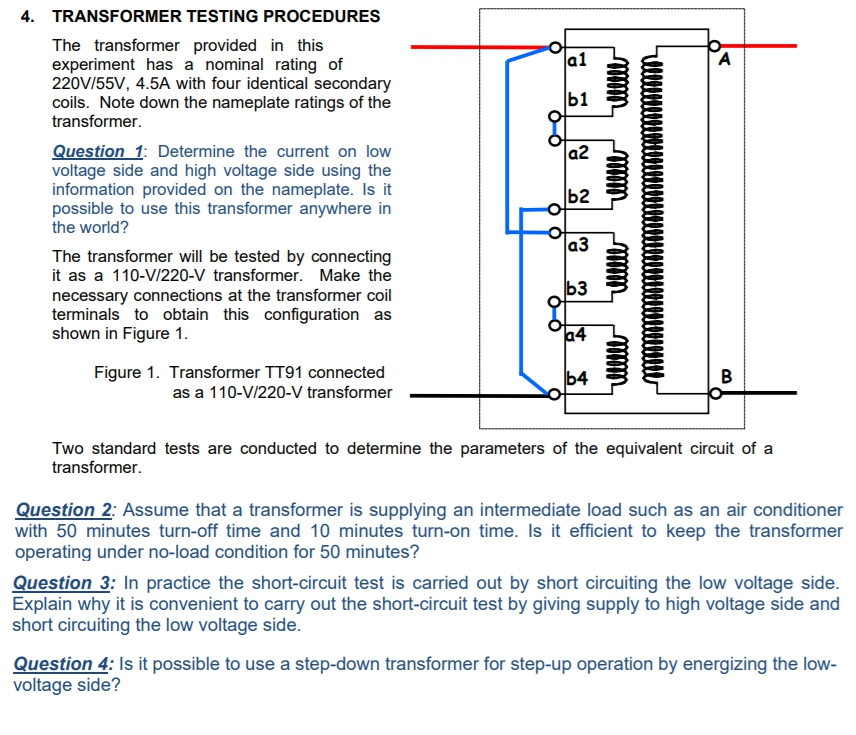 4. TRANSFORMER TESTING PROCEDURES

The transformer provided in this experiment has a nominal rating of 220V/55V, 4.5A with four identical secondary coils. Note down the nameplate ratings of the transformer.

Question 1: Determine the current on low voltage side and high voltage side using the information provided on the nameplate. Is it possible to use this transformer anywhere in the world?

The transformer will be tested by connecting it as a 110-V/220-V transformer. Make the necessary connections at the transformer coil terminals to obtain this configuration as shown in Figure 1.

Figure 1. Transformer TT91 connected as a 110-V/220-V transformer

a1
b1
a2
b2
a3
b3
a4
b4
A
B

Two standard tests are conducted to determine the parameters of the equivalent circuit of a transformer.

Question 2: Assume that a transformer is supplying an intermediate load such as an air conditioner with 50 minutes turn-off time and 10 minutes turn-on time. Is it efficient to keep the transformer operating under no-load condition for 50 minutes?

Question 3: In practice the short-circuit test is carried out by short circuiting the low voltage side. Explain why it is convenient to carry out the short-circuit test by giving supply to high voltage side and short circuiting the low voltage side.

Question 4: Is it possible to use a step-down transformer for step-up operation by energizing the low-voltage side?