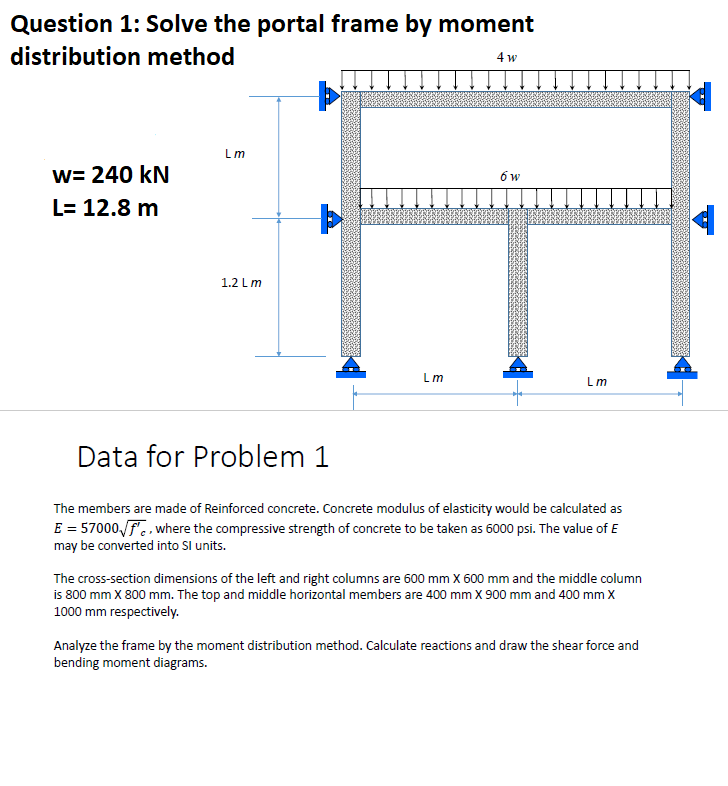 Question 1: Solve the portal frame by moment distribution method

w= 240 kN
L= 12.8 m

4 w

L m

6 w

1.2 L m

L m

L m

Data for Problem 1

The members are made of Reinforced concrete. Concrete modulus of elasticity would be calculated as $E = 57000\sqrt{f'_c}$, where the compressive strength of concrete to be taken as 6000 psi. The value of $E$ may be converted into SI units.

The cross-section dimensions of the left and right columns are 600 mm X 600 mm and the middle column is 800 mm X 800 mm. The top and middle horizontal members are 400 mm X 900 mm and 400 mm X 1000 mm respectively.

Analyze the frame by the moment distribution method. Calculate reactions and draw the shear force and bending moment diagrams.