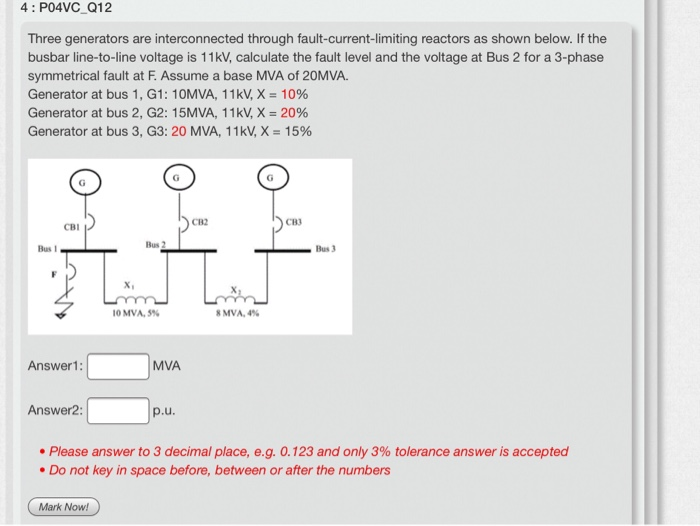 4 : P04VC_Q12

Three generators are interconnected through fault-current-limiting reactors as shown below. If the busbar line-to-line voltage is 11kV, calculate the fault level and the voltage at Bus 2 for a 3-phase symmetrical fault at F. Assume a base MVA of 20MVA.
Generator at bus 1, G1: 10MVA, 11kV, X = 10%
Generator at bus 2, G2: 15MVA, 11kV, X = 20%
Generator at bus 3, G3: 20 MVA, 11kV, X = 15%

G
G
G
CB1
CB2
CB3
Bus 1
Bus 2
Bus 3
F
$X_1$
$X_2$
10 MVA, 5%
8 MVA, 4%

Answer1: MVA

Answer2: p.u.

• Please answer to 3 decimal place, e.g. 0.123 and only 3% tolerance answer is accepted
• Do not key in space before, between or after the numbers

Mark Now!