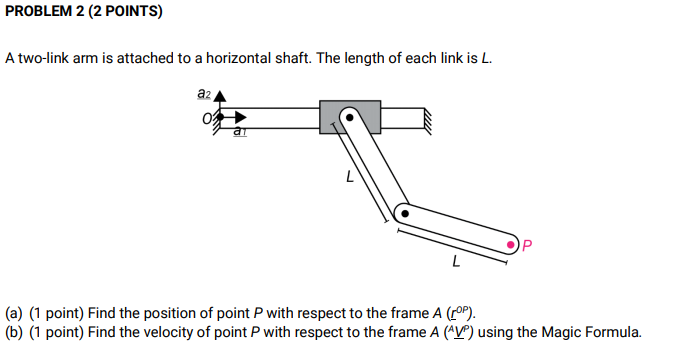 PROBLEM 2 (2 POINTS)

A two-link arm is attached to a horizontal shaft. The length of each link is $L$.

$\underline{a}_2$

$O$

$\underline{a}_1$

$L$

$P$

$L$

(a) (1 point) Find the position of point $P$ with respect to the frame $A$ ($\underline{r}^{OP}$).
(b) (1 point) Find the velocity of point $P$ with respect to the frame $A$ (${}^{A}\underline{V}^{P}$) using the Magic Formula.