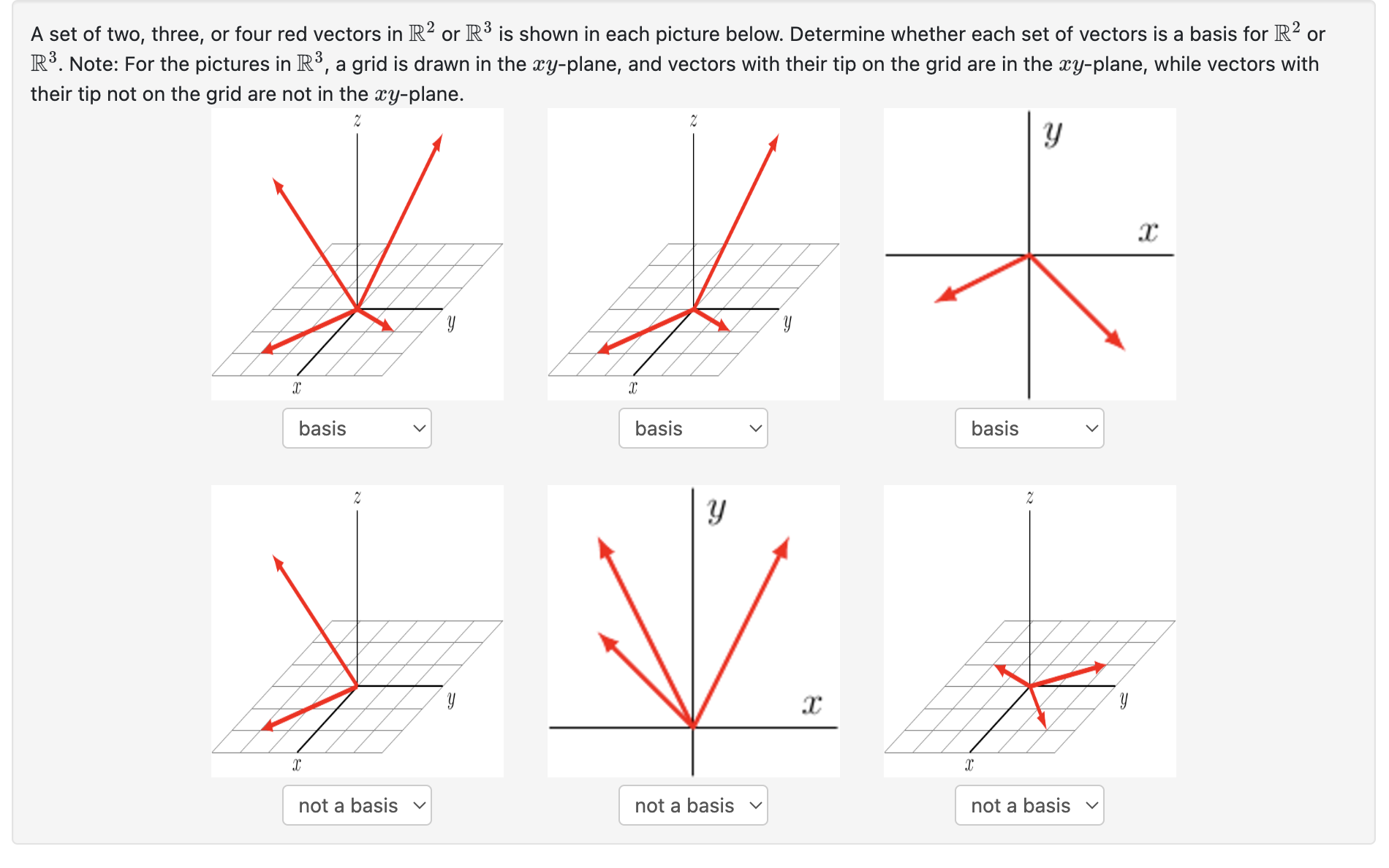 A set of two, three, or four red vectors in $\mathbb{R}^2$ or $\mathbb{R}^3$ is shown in each picture below. Determine whether each set of vectors is a basis for $\mathbb{R}^2$ or $\mathbb{R}^3$. Note: For the pictures in $\mathbb{R}^3$, a grid is drawn in the $xy$-plane, and vectors with their tip on the grid are in the $xy$-plane, while vectors with their tip not on the grid are not in the $xy$-plane.

$z$
$y$
$x$
basis

$z$
$y$
$x$
basis

$y$
$x$
basis

$z$
$y$
$x$
not a basis

$y$
$x$
not a basis

$z$
$y$
$x$
not a basis