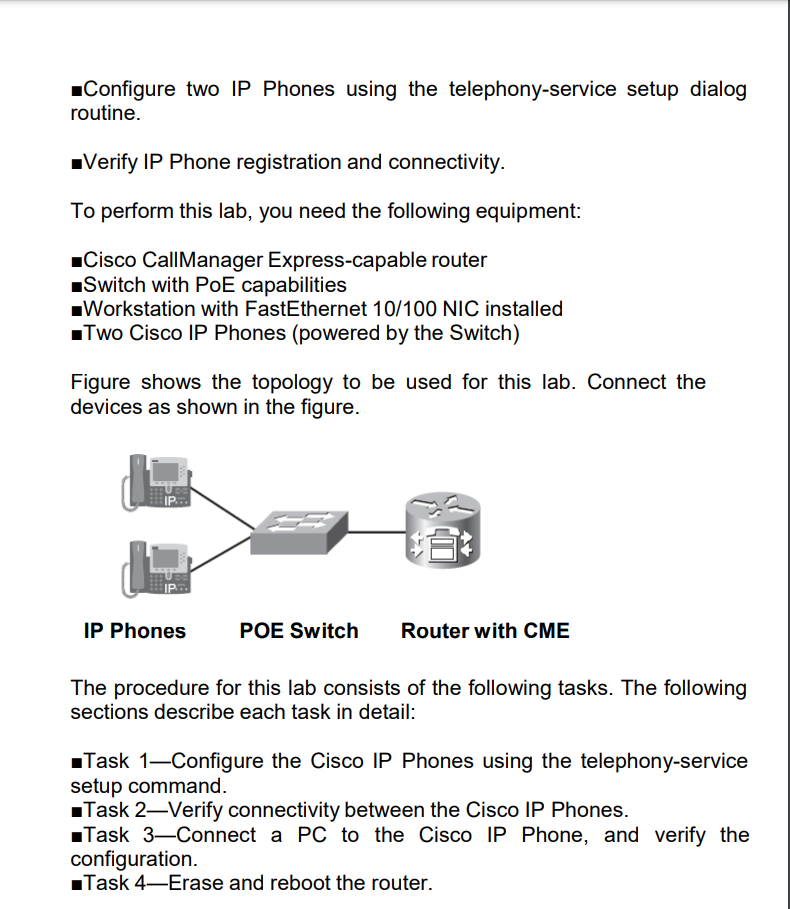 ■Configure two IP Phones using the telephony-service setup dialog routine.

■Verify IP Phone registration and connectivity.

To perform this lab, you need the following equipment:

■Cisco CallManager Express-capable router
■Switch with PoE capabilities
■Workstation with FastEthernet 10/100 NIC installed
■Two Cisco IP Phones (powered by the Switch)

Figure shows the topology to be used for this lab. Connect the devices as shown in the figure.

IP
IP

IP Phones POE Switch Router with CME

The procedure for this lab consists of the following tasks. The following sections describe each task in detail:

■Task 1—Configure the Cisco IP Phones using the telephony-service setup command.
■Task 2—Verify connectivity between the Cisco IP Phones.
■Task 3—Connect a PC to the Cisco IP Phone, and verify the configuration.
■Task 4—Erase and reboot the router.