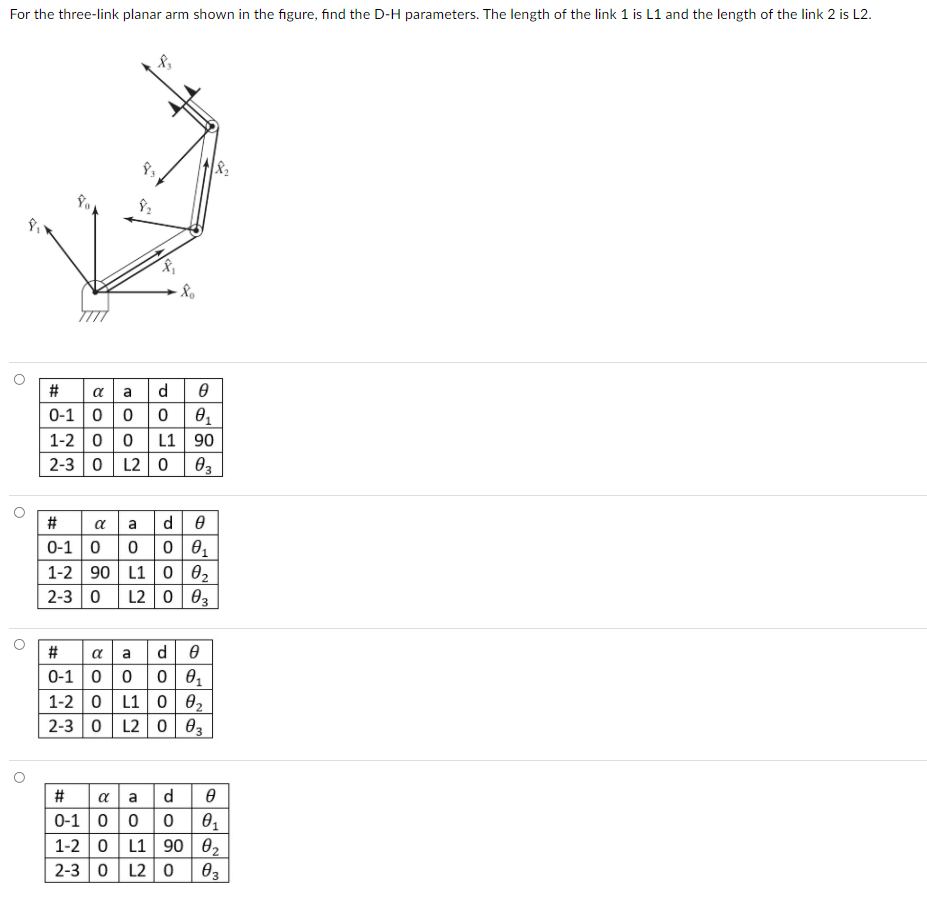 For the three-link planar arm shown in the figure, find the D-H parameters. The length of the link 1 is L1 and the length of the link 2 is L2.

$\hat{X}_3$
$\hat{Y}_3$
$\hat{X}_2$
$\hat{Y}_0$
$\hat{Y}_2$
$\hat{Y}_1$
$\hat{X}_1$
$\hat{X}_0$

| # | $\alpha$ | a | d | $\theta$ |
|---|---|---|---|---|
| 0-1 | 0 | 0 | 0 | $\theta_1$ |
| 1-2 | 0 | 0 | L1 | 90 |
| 2-3 | 0 | L2 | 0 | $\theta_3$ |

| # | $\alpha$ | a | d | $\theta$ |
|---|---|---|---|---|
| 0-1 | 0 | 0 | 0 | $\theta_1$ |
| 1-2 | 90 | L1 | 0 | $\theta_2$ |
| 2-3 | 0 | L2 | 0 | $\theta_3$ |

| # | $\alpha$ | a | d | $\theta$ |
|---|---|---|---|---|
| 0-1 | 0 | 0 | 0 | $\theta_1$ |
| 1-2 | 0 | L1 | 0 | $\theta_2$ |
| 2-3 | 0 | L2 | 0 | $\theta_3$ |

| # | $\alpha$ | a | d | $\theta$ |
|---|---|---|---|---|
| 0-1 | 0 | 0 | 0 | $\theta_1$ |
| 1-2 | 0 | L1 | 90 | $\theta_2$ |
| 2-3 | 0 | L2 | 0 | $\theta_3$ |