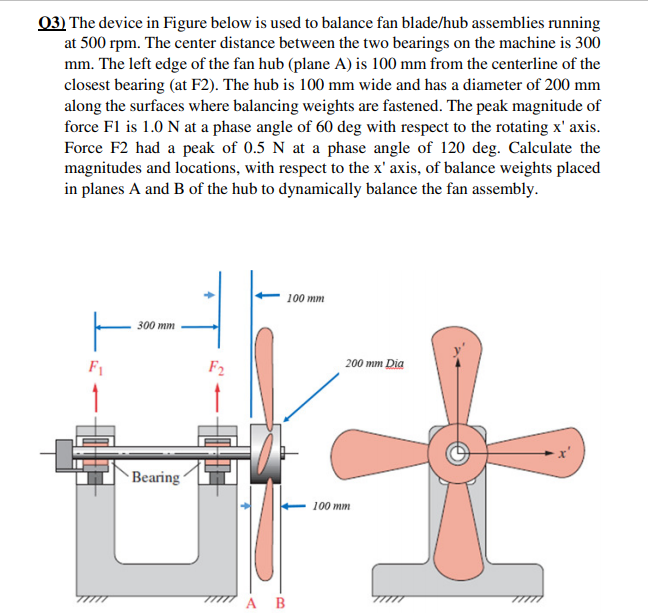 Q3) The device in Figure below is used to balance fan blade/hub assemblies running at 500 rpm. The center distance between the two bearings on the machine is 300 mm. The left edge of the fan hub (plane A) is 100 mm from the centerline of the closest bearing (at F2). The hub is 100 mm wide and has a diameter of 200 mm along the surfaces where balancing weights are fastened. The peak magnitude of force F1 is 1.0 N at a phase angle of 60 deg with respect to the rotating x' axis. Force F2 had a peak of 0.5 N at a phase angle of 120 deg. Calculate the magnitudes and locations, with respect to the x' axis, of balance weights placed in planes A and B of the hub to dynamically balance the fan assembly.

100 mm

300 mm

$F_1$

$F_2$

200 mm Dia

$y'$

$x'$

Bearing

100 mm

A B