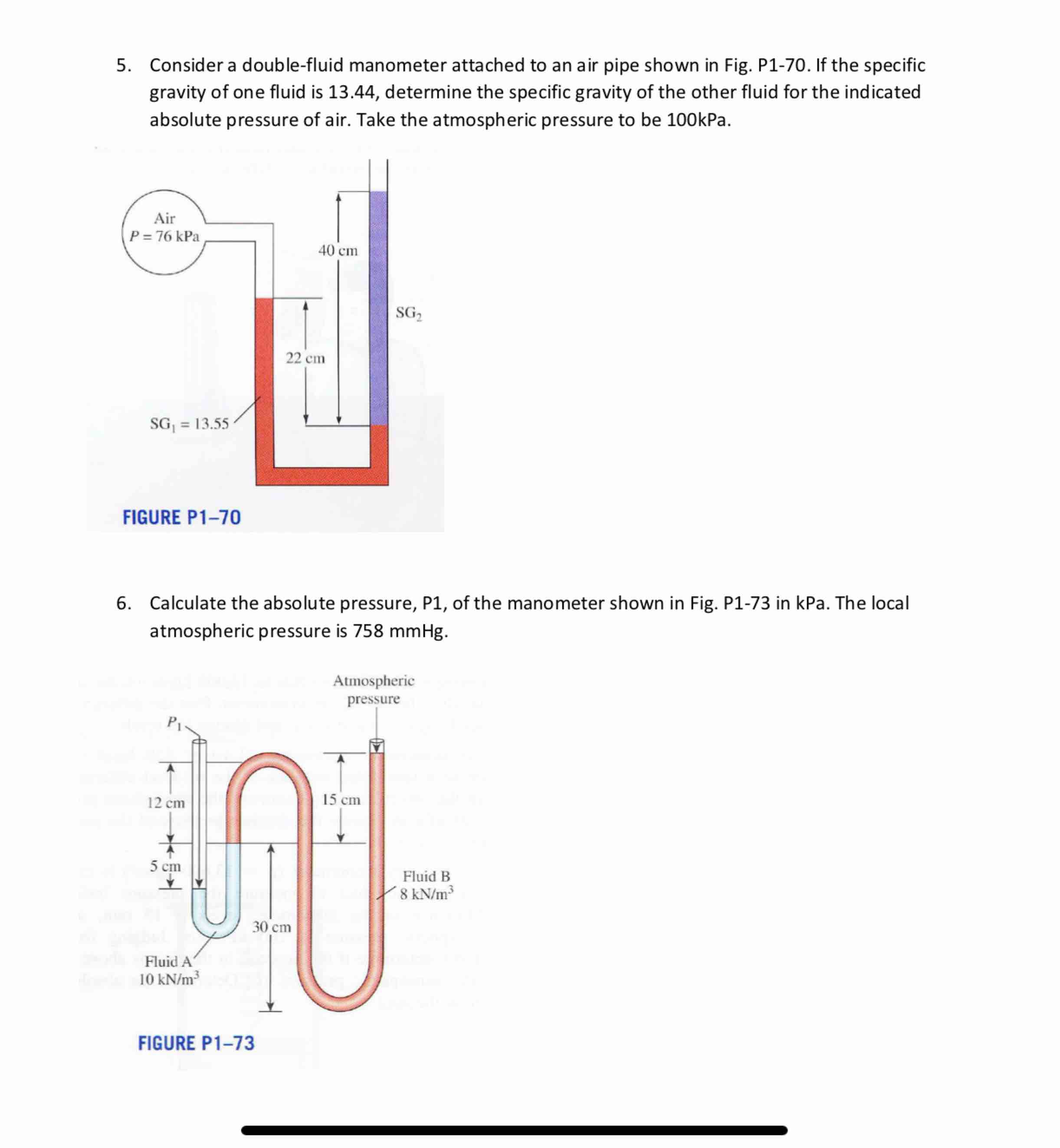 5. Consider a double-fluid manometer attached to an air pipe shown in Fig. P1-70. If the specific gravity of one fluid is 13.44, determine the specific gravity of the other fluid for the indicated absolute pressure of air. Take the atmospheric pressure to be 100kPa.

Air
$P = 76$ kPa

40 cm

$SG_2$

22 cm

$SG_1 = 13.55$

FIGURE P1–70

6. Calculate the absolute pressure, P1, of the manometer shown in Fig. P1-73 in kPa. The local atmospheric pressure is 758 mmHg.

Atmospheric pressure

$P_1$

12 cm

15 cm

5 cm

Fluid B
8 kN/m$^3$

30 cm

Fluid A
10 kN/m$^3$

FIGURE P1–73