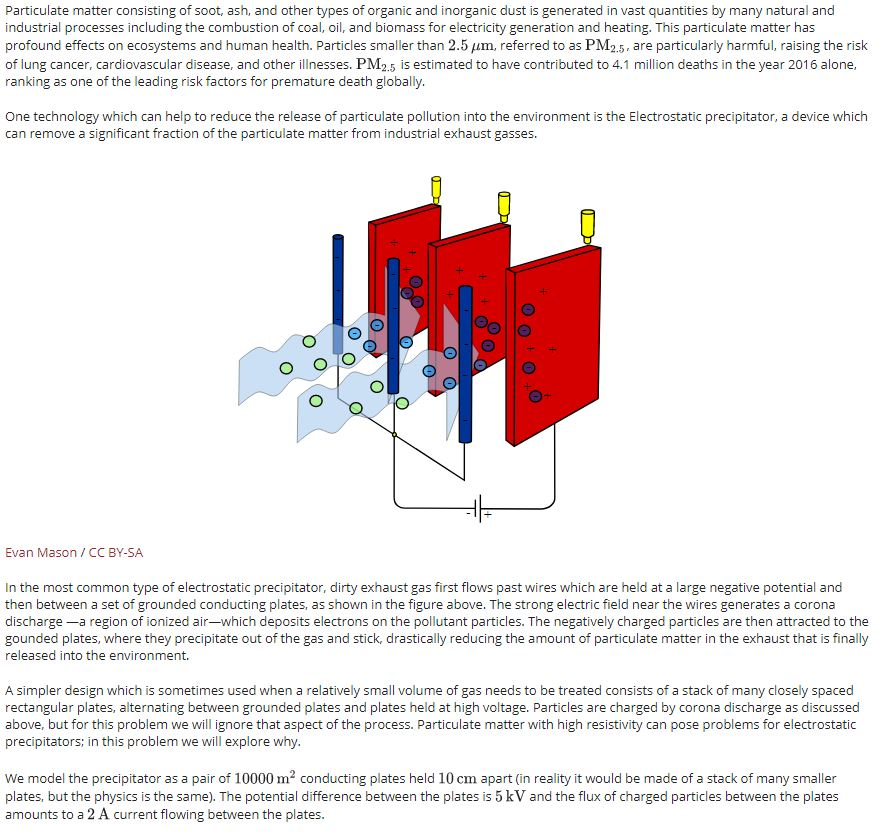 Particulate matter consisting of soot, ash, and other types of organic and inorganic dust is generated in vast quantities by many natural and industrial processes including the combustion of coal, oil, and biomass for electricity generation and heating. This particulate matter has profound effects on ecosystems and human health. Particles smaller than $2.5\ \mu m$, referred to as $PM_{2.5}$, are particularly harmful, raising the risk of lung cancer, cardiovascular disease, and other illnesses. $PM_{2.5}$ is estimated to have contributed to 4.1 million deaths in the year 2016 alone, ranking as one of the leading risk factors for premature death globally.

One technology which can help to reduce the release of particulate pollution into the environment is the Electrostatic precipitator, a device which can remove a significant fraction of the particulate matter from industrial exhaust gasses.

Evan Mason / CC BY-SA

In the most common type of electrostatic precipitator, dirty exhaust gas first flows past wires which are held at a large negative potential and then between a set of grounded conducting plates, as shown in the figure above. The strong electric field near the wires generates a corona discharge —a region of ionized air—which deposits electrons on the pollutant particles. The negatively charged particles are then attracted to the gounded plates, where they precipitate out of the gas and stick, drastically reducing the amount of particulate matter in the exhaust that is finally released into the environment.

A simpler design which is sometimes used when a relatively small volume of gas needs to be treated consists of a stack of many closely spaced rectangular plates, alternating between grounded plates and plates held at high voltage. Particles are charged by corona discharge as discussed above, but for this problem we will ignore that aspect of the process. Particulate matter with high resistivity can pose problems for electrostatic precipitators; in this problem we will explore why.

We model the precipitator as a pair of $10000\ m^2$ conducting plates held $10\ cm$ apart (in reality it would be made of a stack of many smaller plates, but the physics is the same). The potential difference between the plates is $5\ kV$ and the flux of charged particles between the plates amounts to a $2\ A$ current flowing between the plates.