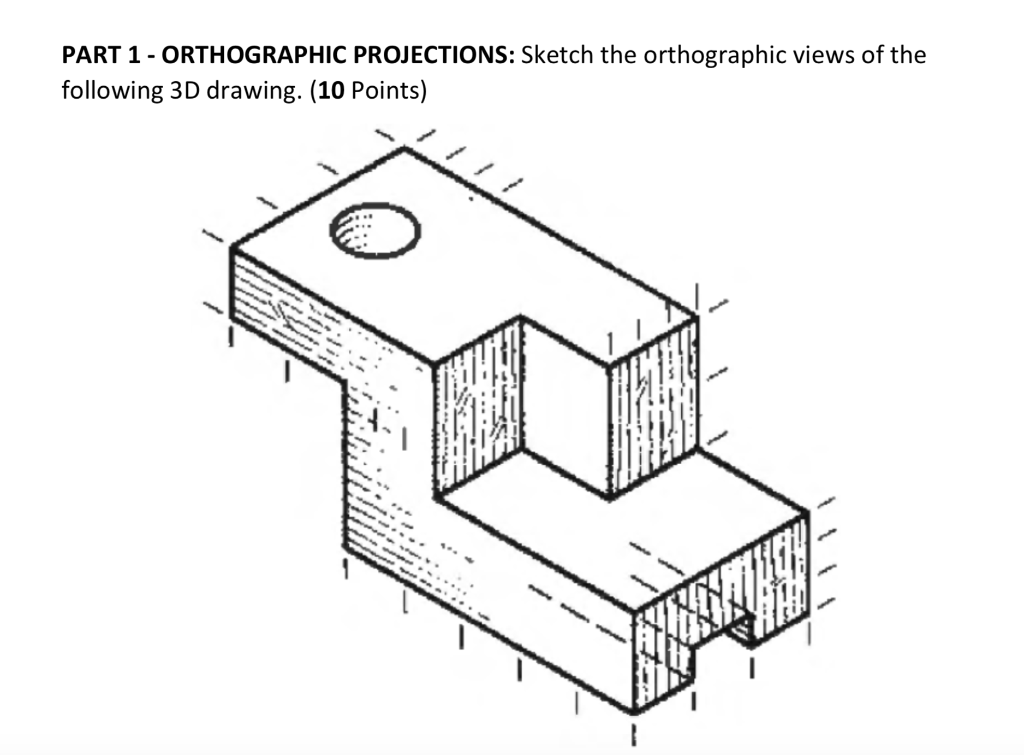 PART 1 - ORTHOGRAPHIC PROJECTIONS: Sketch the orthographic views of the following 3D drawing. (10 Points)