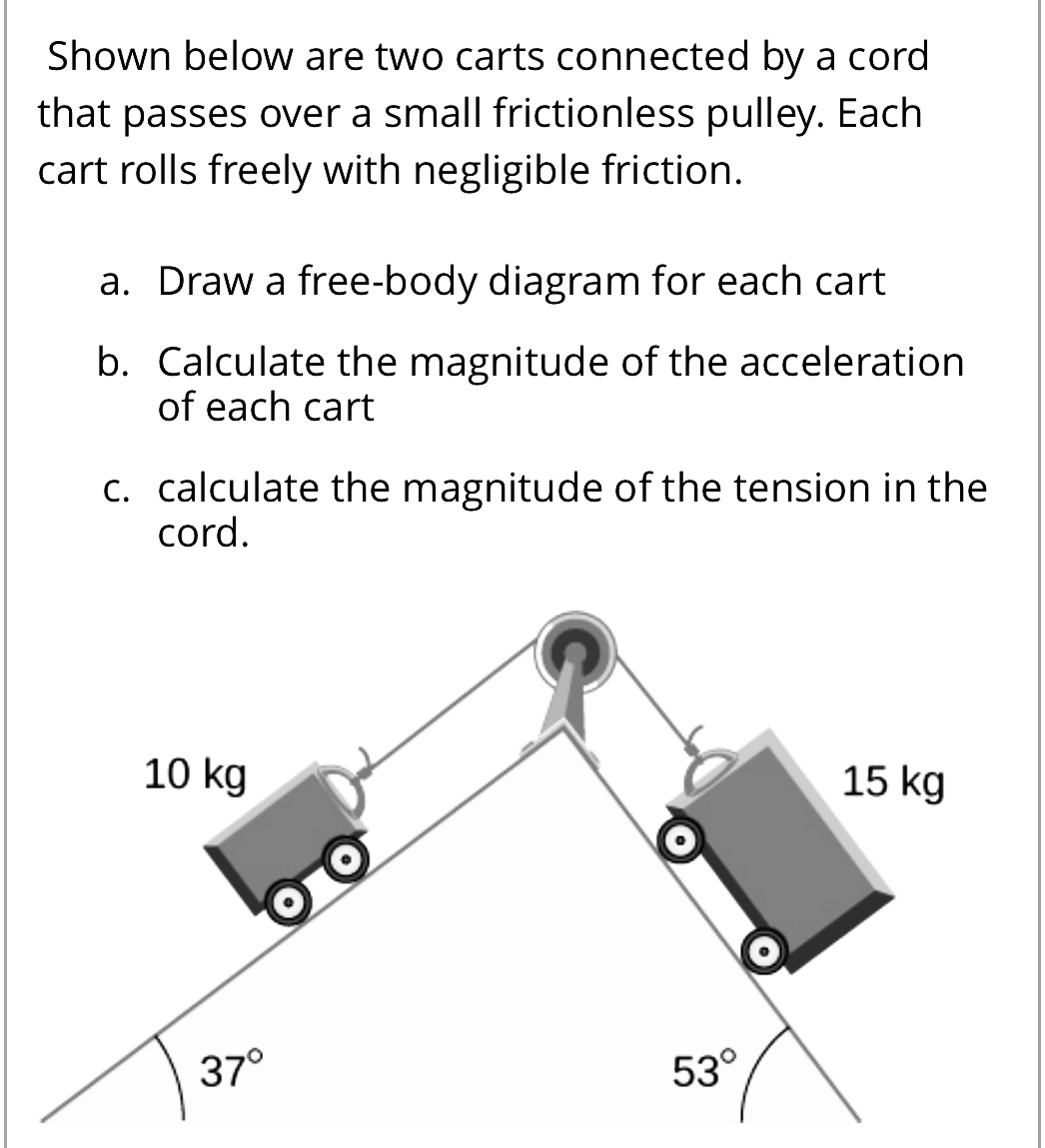 Shown below are two carts connected by a cord that passes over a small frictionless pulley. Each cart rolls freely with negligible friction.

a. Draw a free-body diagram for each cart

b. Calculate the magnitude of the acceleration of each cart

c. calculate the magnitude of the tension in the cord.

10 kg

15 kg

37°

53°