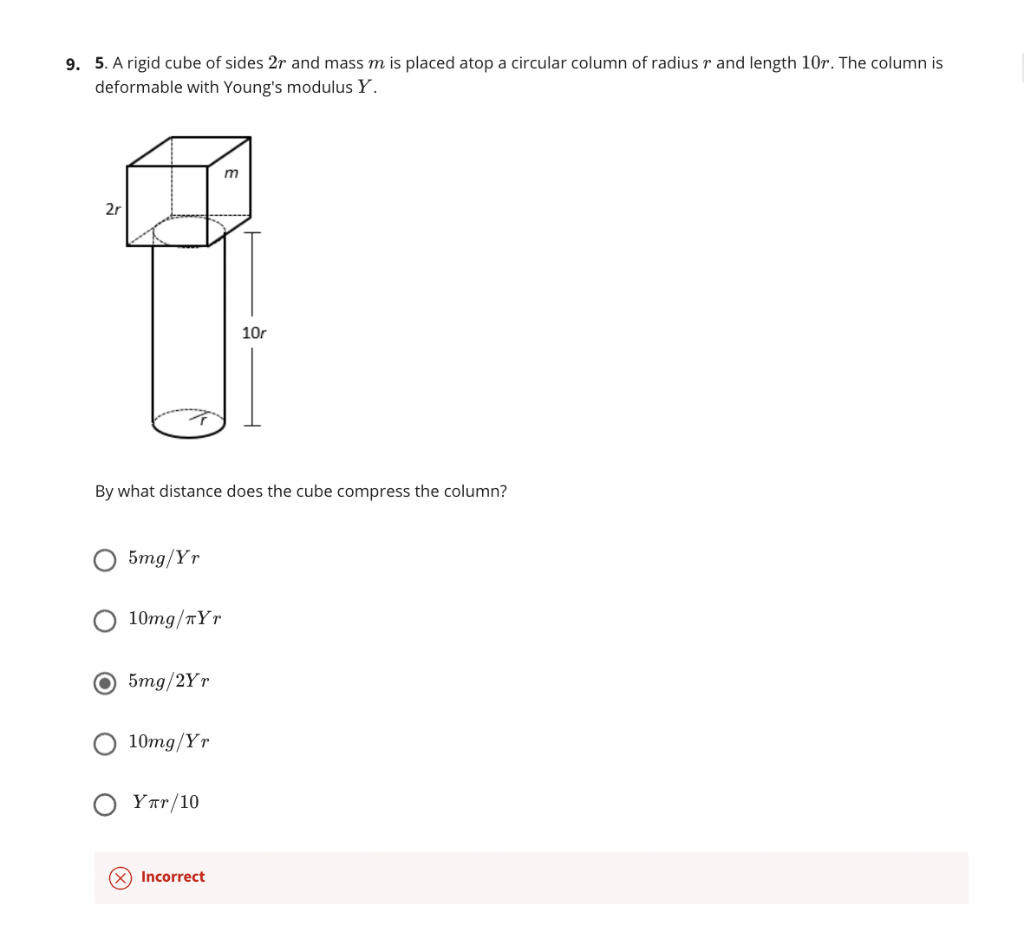 9. 5. A rigid cube of sides $2r$ and mass $m$ is placed atop a circular column of radius $r$ and length $10r$. The column is deformable with Young's modulus $Y$.

m
2r
10r
r

By what distance does the cube compress the column?

$5mg/Yr$

$10mg/\pi Yr$

$5mg/2Yr$

$10mg/Yr$

$Y\pi r/10$

Incorrect