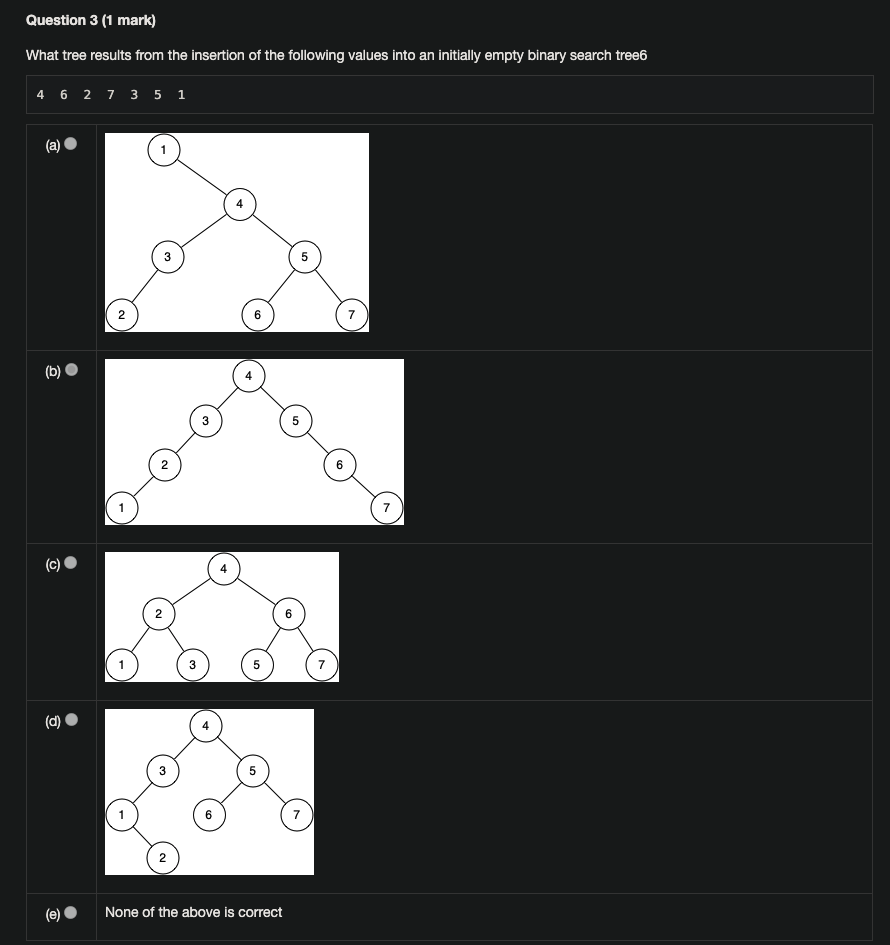 Question 3 (1 mark)

What tree results from the insertion of the following values into an initially empty binary search tree6

4 6 2 7 3 5 1

(a)

1
4
3
5
2
6
7

(b)

4
3
5
2
6
1
7

(c)

4
2
6
1
3
5
7

(d)

4
3
5
1
6
7
2

(e) None of the above is correct