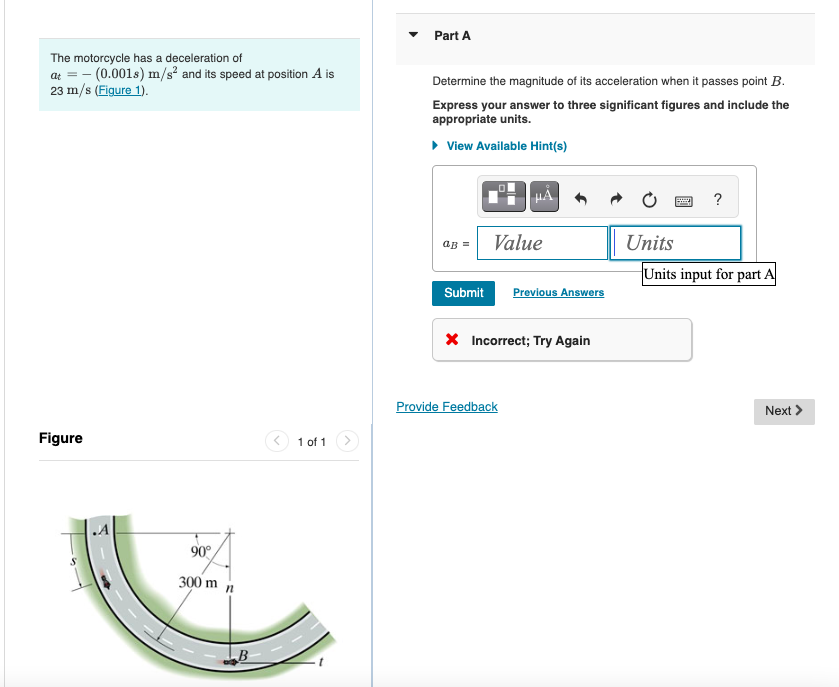 The motorcycle has a deceleration of $a_t = -(0.001s)\ \mathrm{m/s^2}$ and its speed at position $A$ is $23\ \mathrm{m/s}$ (Figure 1).

Figure

1 of 1

A

s

90°

300 m

n

B

t

Part A

Determine the magnitude of its acceleration when it passes point $B$.

Express your answer to three significant figures and include the appropriate units.

View Available Hint(s)

μÅ

?

$a_B$ =

Value

Units

Units input for part A

Submit

Previous Answers

Incorrect; Try Again

Provide Feedback

Next