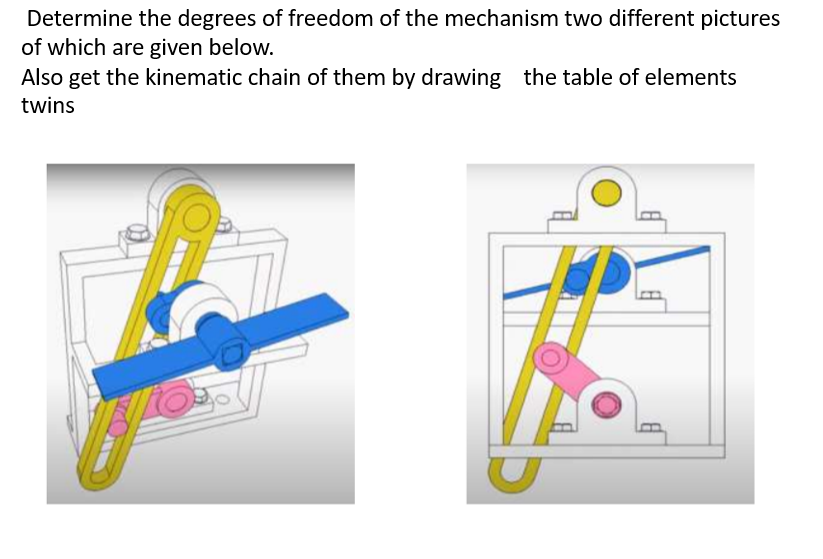 Determine the degrees of freedom of the mechanism two different pictures of which are given below.
Also get the kinematic chain of them by drawing the table of elements twins