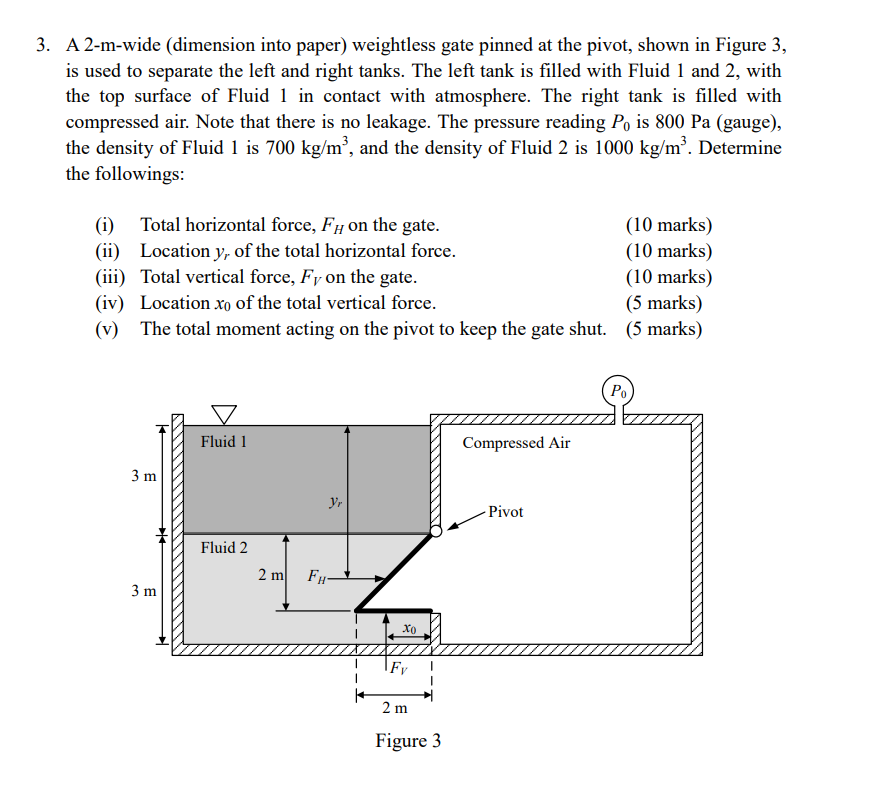 3. A 2-m-wide (dimension into paper) weightless gate pinned at the pivot, shown in Figure 3, is used to separate the left and right tanks. The left tank is filled with Fluid 1 and 2, with the top surface of Fluid 1 in contact with atmosphere. The right tank is filled with compressed air. Note that there is no leakage. The pressure reading $P_0$ is 800 Pa (gauge), the density of Fluid 1 is 700 kg/m$^3$, and the density of Fluid 2 is 1000 kg/m$^3$. Determine the followings:

(i) Total horizontal force, $F_H$ on the gate. (10 marks)
(ii) Location $y_r$ of the total horizontal force. (10 marks)
(iii) Total vertical force, $F_V$ on the gate. (10 marks)
(iv) Location $x_0$ of the total vertical force. (5 marks)
(v) The total moment acting on the pivot to keep the gate shut. (5 marks)

$P_0$

Fluid 1

Compressed Air

3 m

$y_r$

Pivot

Fluid 2

2 m

$F_H$

3 m

$x_0$

$F_V$

2 m

Figure 3