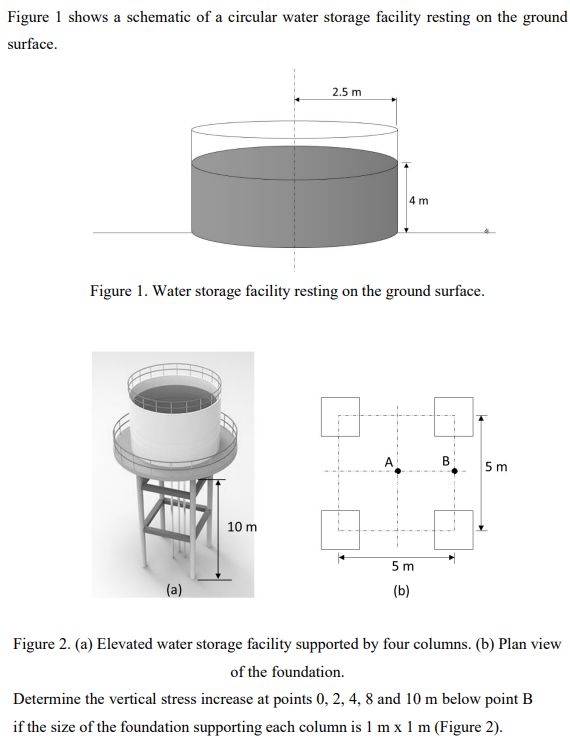 Figure 1 shows a schematic of a circular water storage facility resting on the ground surface.

2.5 m

4 m

Figure 1. Water storage facility resting on the ground surface.

10 m

(a)

A

B

5 m

5 m

(b)

Figure 2. (a) Elevated water storage facility supported by four columns. (b) Plan view of the foundation.

Determine the vertical stress increase at points 0, 2, 4, 8 and 10 m below point B if the size of the foundation supporting each column is 1 m x 1 m (Figure 2).