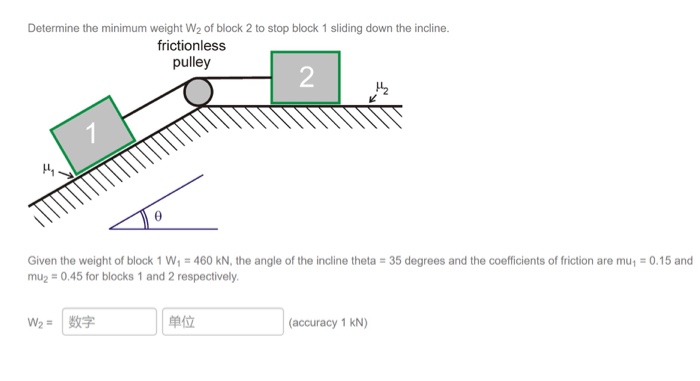 Determine the minimum weight $W_2$ of block 2 to stop block 1 sliding down the incline.

frictionless pulley

2

$\mu_2$

1

$\mu_1$

$\theta$

Given the weight of block 1 $W_1$ = 460 kN, the angle of the incline theta = 35 degrees and the coefficients of friction are $mu_1$ = 0.15 and $mu_2$ = 0.45 for blocks 1 and 2 respectively.

$W_2$ = 数字 单位 (accuracy 1 kN)