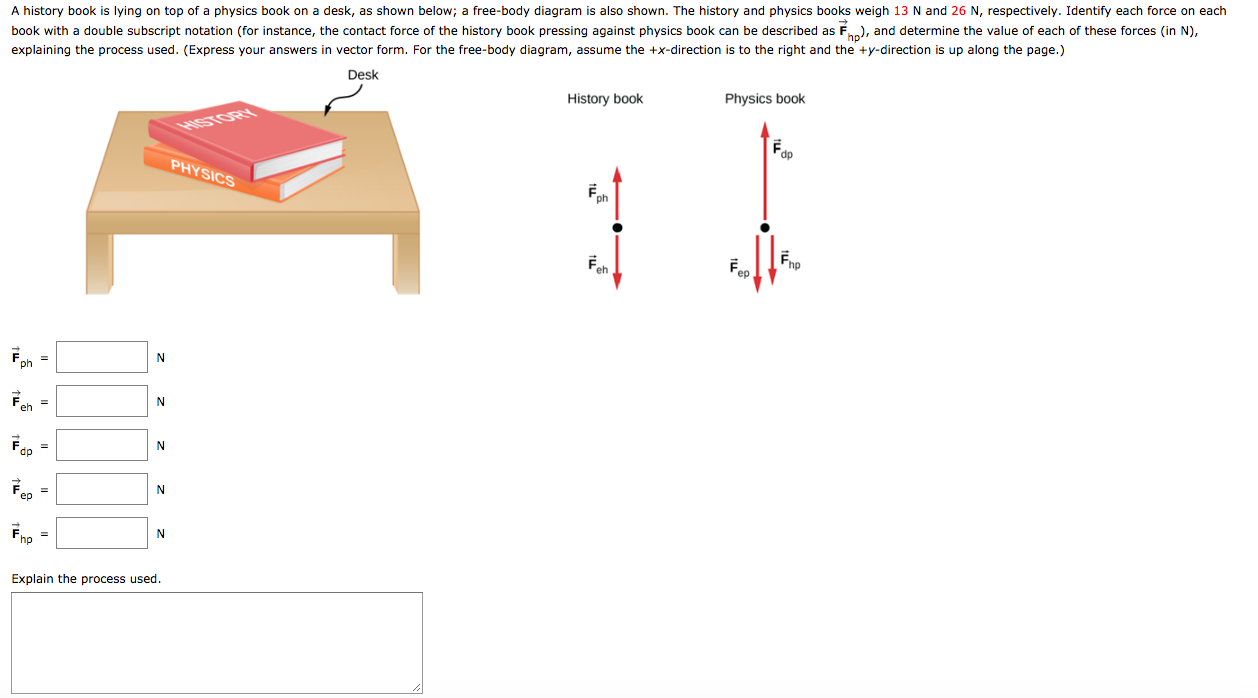 A history book is lying on top of a physics book on a desk, as shown below; a free-body diagram is also shown. The history and physics books weigh 13 N and 26 N, respectively. Identify each force on each book with a double subscript notation (for instance, the contact force of the history book pressing against physics book can be described as $\vec{F}_{hp}$), and determine the value of each of these forces (in N), explaining the process used. (Express your answers in vector form. For the free-body diagram, assume the +x-direction is to the right and the +y-direction is up along the page.)

Desk

HISTORY

PHYSICS

History book

$\vec{F}_{ph}$

$\vec{F}_{eh}$

Physics book

$\vec{F}_{dp}$

$\vec{F}_{ep}$

$\vec{F}_{hp}$

$\vec{F}_{ph}$ = N

$\vec{F}_{eh}$ = N

$\vec{F}_{dp}$ = N

$\vec{F}_{ep}$ = N

$\vec{F}_{hp}$ = N

Explain the process used.