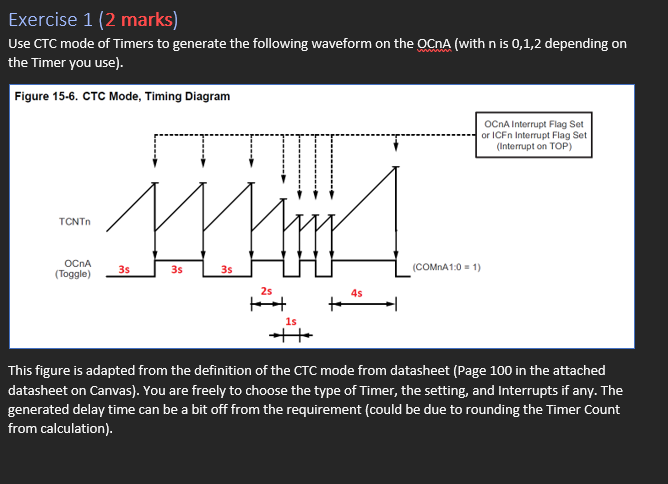 Exercise 1 (2 marks)

Use CTC mode of Timers to generate the following waveform on the OCnA (with n is 0,1,2 depending on the Timer you use).

Figure 15-6. CTC Mode, Timing Diagram

OCnA Interrupt Flag Set or ICFn Interrupt Flag Set (Interrupt on TOP)

TCNTn

OCnA (Toggle)

3s

3s

3s

(COMnA1:0 = 1)

2s

4s

1s

This figure is adapted from the definition of the CTC mode from datasheet (Page 100 in the attached datasheet on Canvas). You are freely to choose the type of Timer, the setting, and Interrupts if any. The generated delay time can be a bit off from the requirement (could be due to rounding the Timer Count from calculation).