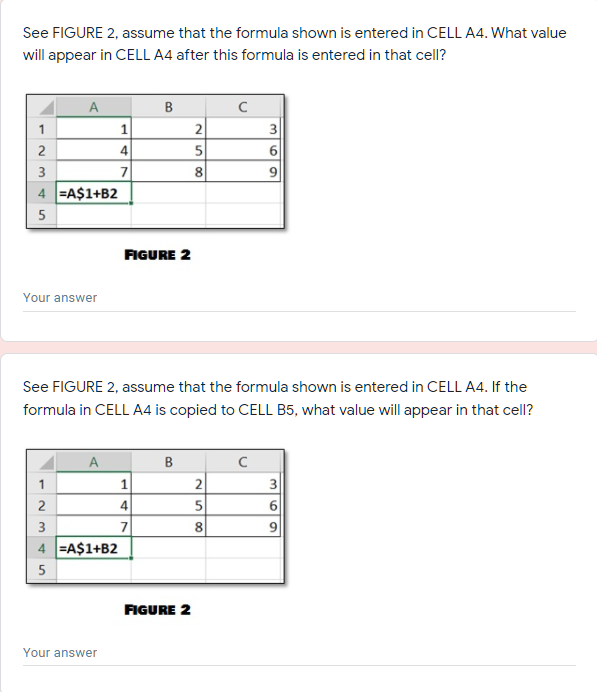 See FIGURE 2, assume that the formula shown is entered in CELL A4. What value will appear in CELL A4 after this formula is entered in that cell?

| | A | B | C |
|---|---|---|---|
| 1 | 1 | 2 | 3 |
| 2 | 4 | 5 | 6 |
| 3 | 7 | 8 | 9 |
| 4 | =A$1+B2 | | |
| 5 | | | |

FIGURE 2

Your answer

See FIGURE 2, assume that the formula shown is entered in CELL A4. If the formula in CELL A4 is copied to CELL B5, what value will appear in that cell?

| | A | B | C |
|---|---|---|---|
| 1 | 1 | 2 | 3 |
| 2 | 4 | 5 | 6 |
| 3 | 7 | 8 | 9 |
| 4 | =A$1+B2 | | |
| 5 | | | |

FIGURE 2

Your answer