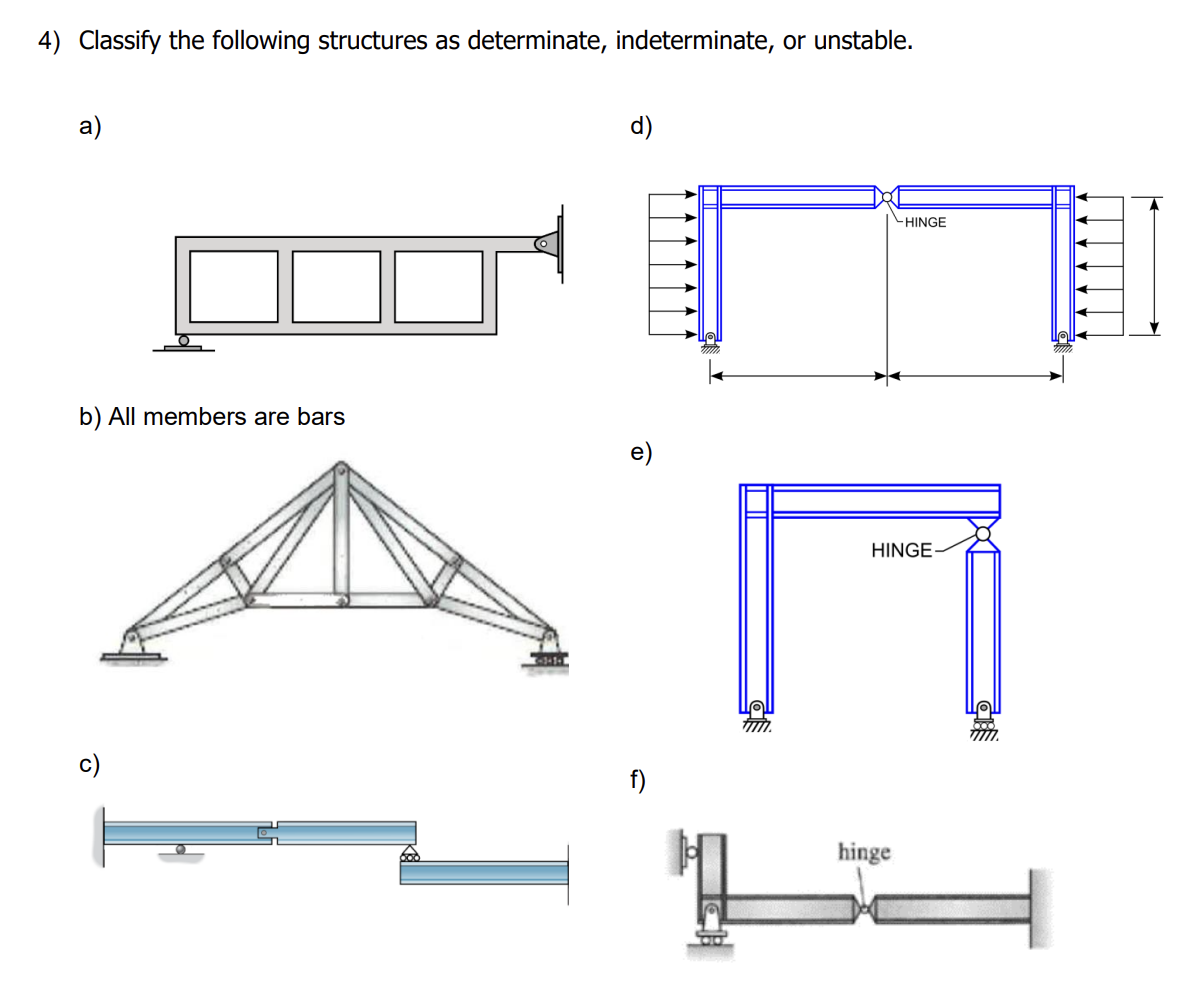 4) Classify the following structures as determinate, indeterminate, or unstable.

a)

b) All members are bars

c)

d)

HINGE

e)

HINGE

f)

hinge