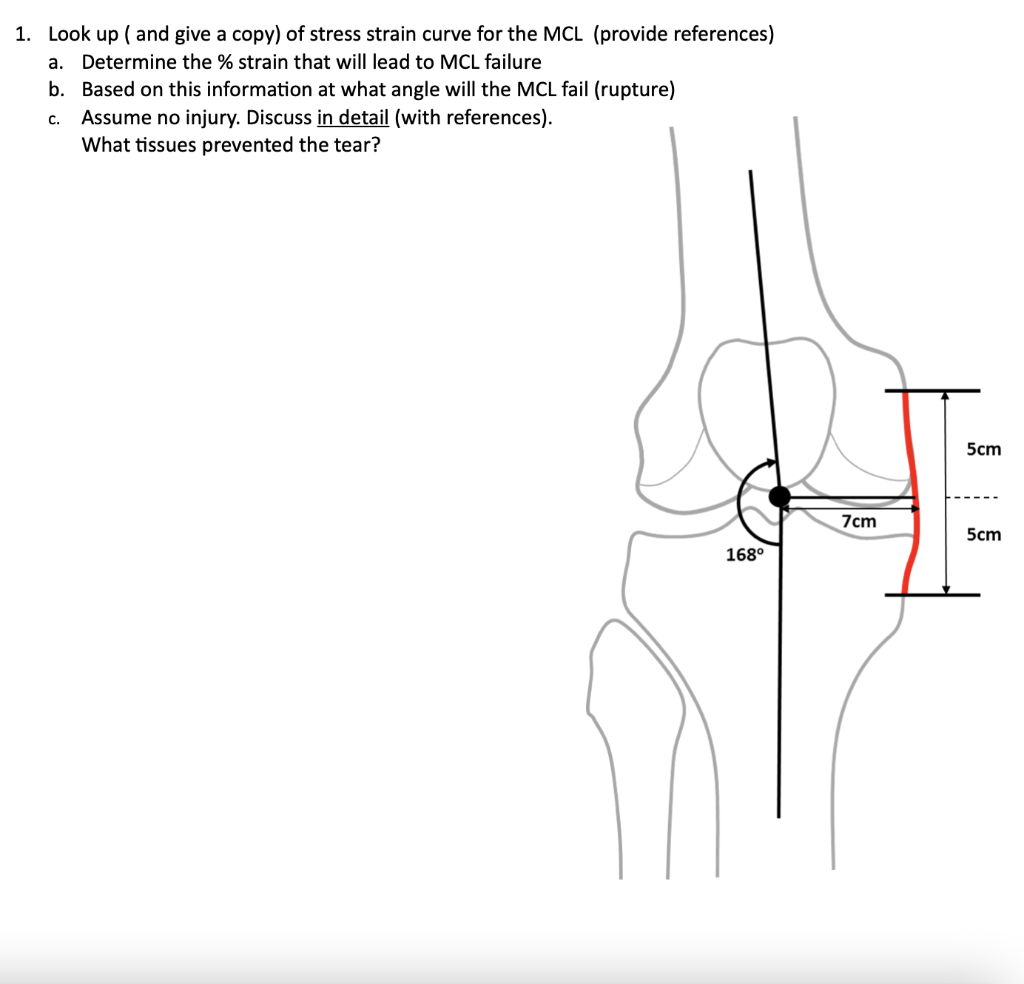 1. Look up ( and give a copy) of stress strain curve for the MCL (provide references)
a. Determine the % strain that will lead to MCL failure
b. Based on this information at what angle will the MCL fail (rupture)
c. Assume no injury. Discuss in detail (with references).
What tissues prevented the tear?

5cm
7cm
5cm
168°