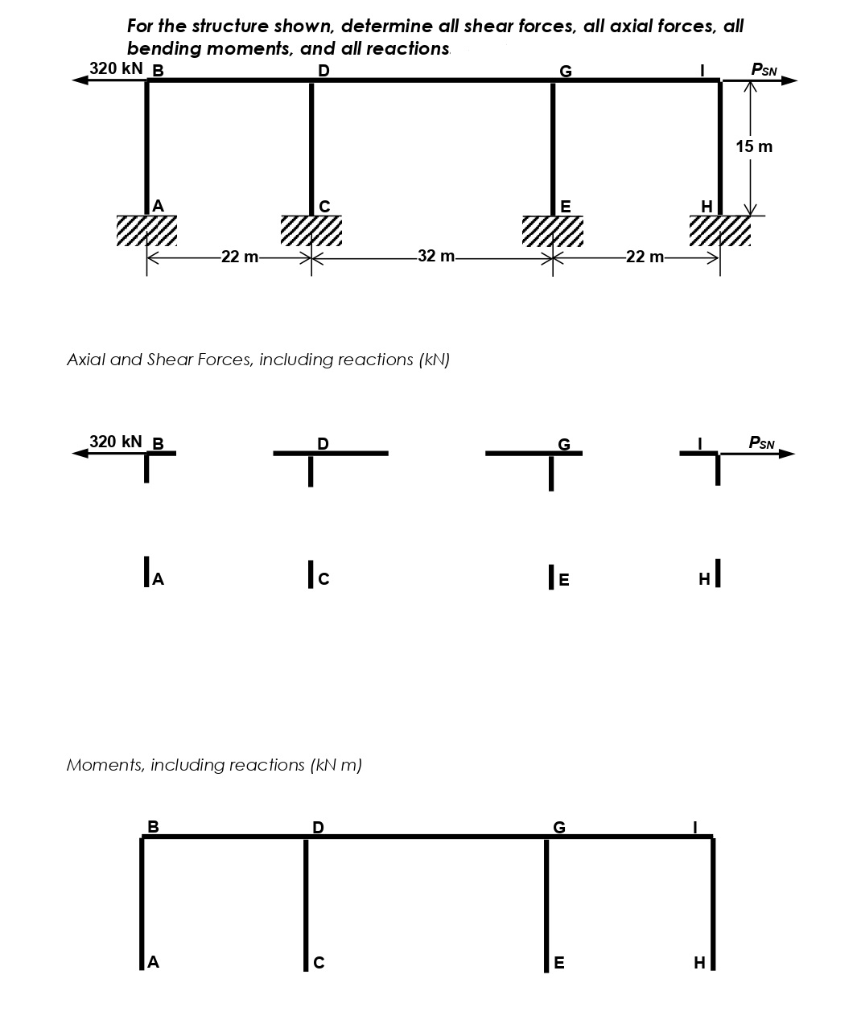 For the structure shown, determine all shear forces, all axial forces, all bending moments, and all reactions.

320 kN B

D

G

I

$P_{SN}$

15 m

A

C

E

H

22 m

32 m

22 m

Axial and Shear Forces, including reactions (kN)

320 kN B

D

G

I

$P_{SN}$

A

C

E

H

Moments, including reactions (kN m)

B

D

G

I

A

C

E

H